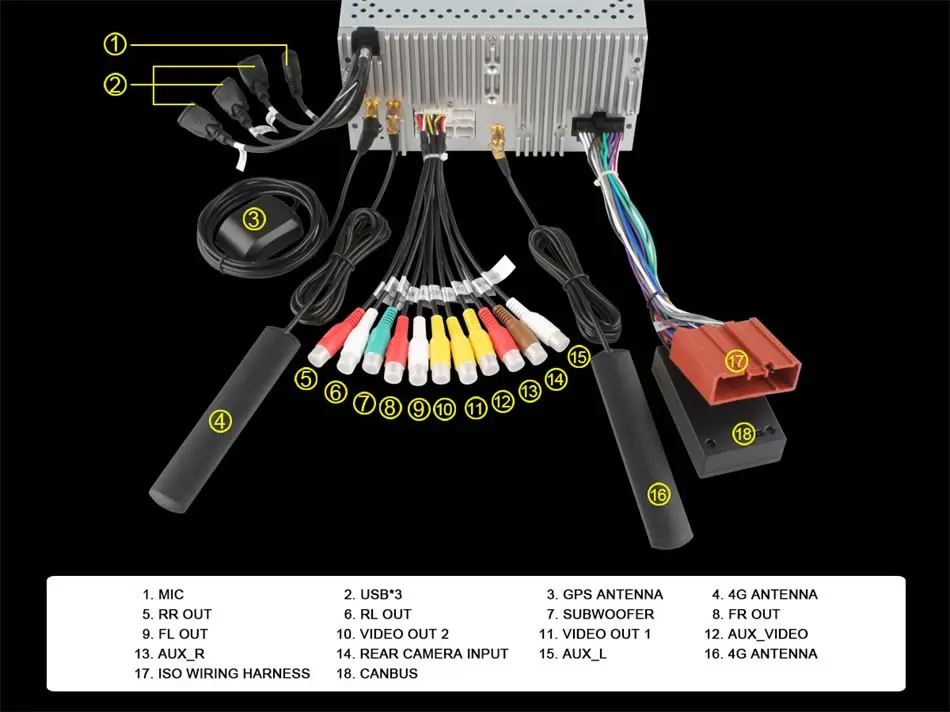 ①
②
③
④
⑤ ⑥ ⑦ ⑧ ⑨ ⑩ ⑪ ⑫ ⑬ ⑭ ⑮
⑯
⑰
⑱

| | | | |
|---|---|---|---|
| 1. MIC | 2. USB*3 | 3. GPS ANTENNA | 4. 4G ANTENNA |
| 5. RR OUT | 6. RL OUT | 7. SUBWOOFER | 8. FR OUT |
| 9. FL OUT | 10. VIDEO OUT 2 | 11. VIDEO OUT 1 | 12. AUX_VIDEO |
| 13. AUX_R | 14. REAR CAMERA INPUT | 15. AUX_L | 16. 4G ANTENNA |
| 17. ISO WIRING HARNESS | 18. CANBUS | | |