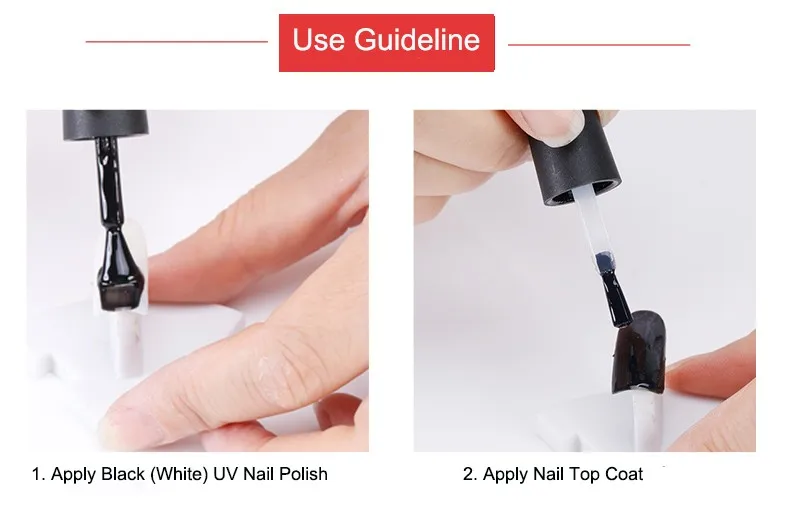 Use Guideline

1. Apply Black (White) UV Nail Polish

2. Apply Nail Top Coat