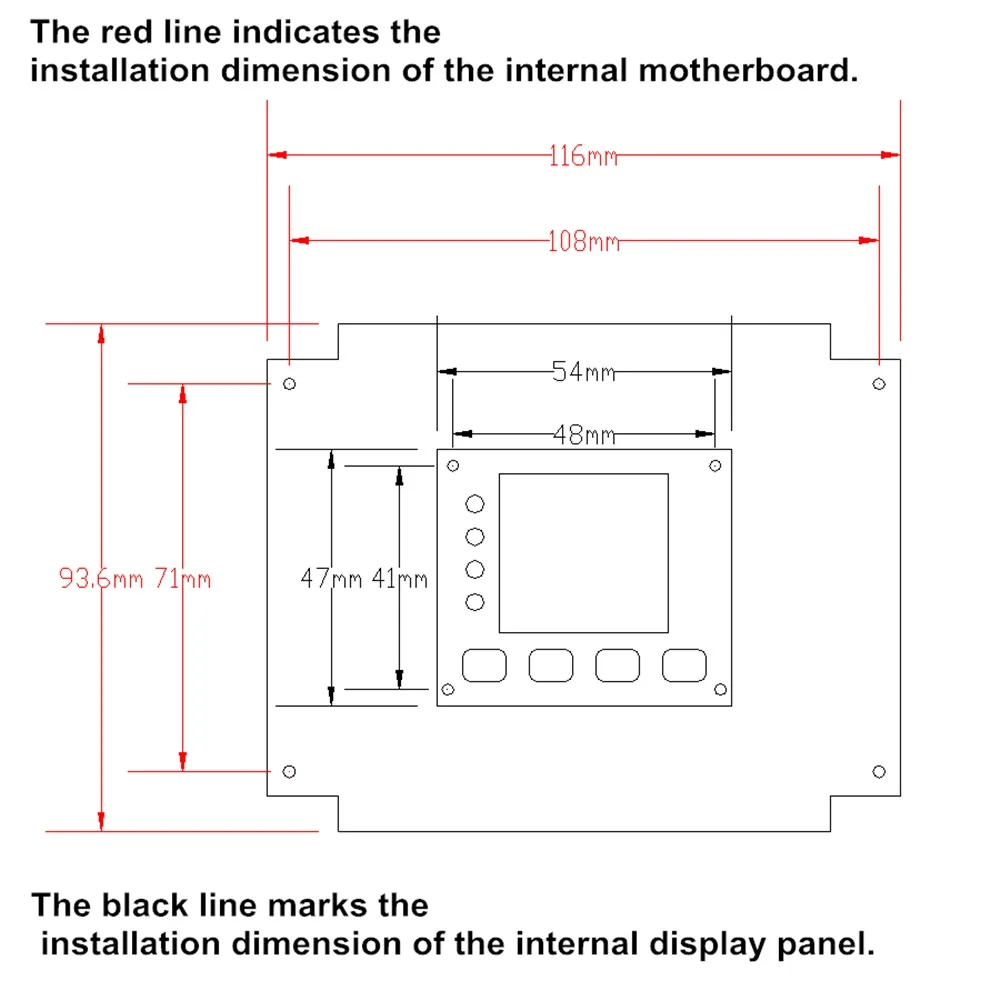 The red line indicates the installation dimension of the internal motherboard.

116mm

108mm

54mm

48mm

93.6mm 71mm

47mm 41mm

The black line marks the installation dimension of the internal display panel.