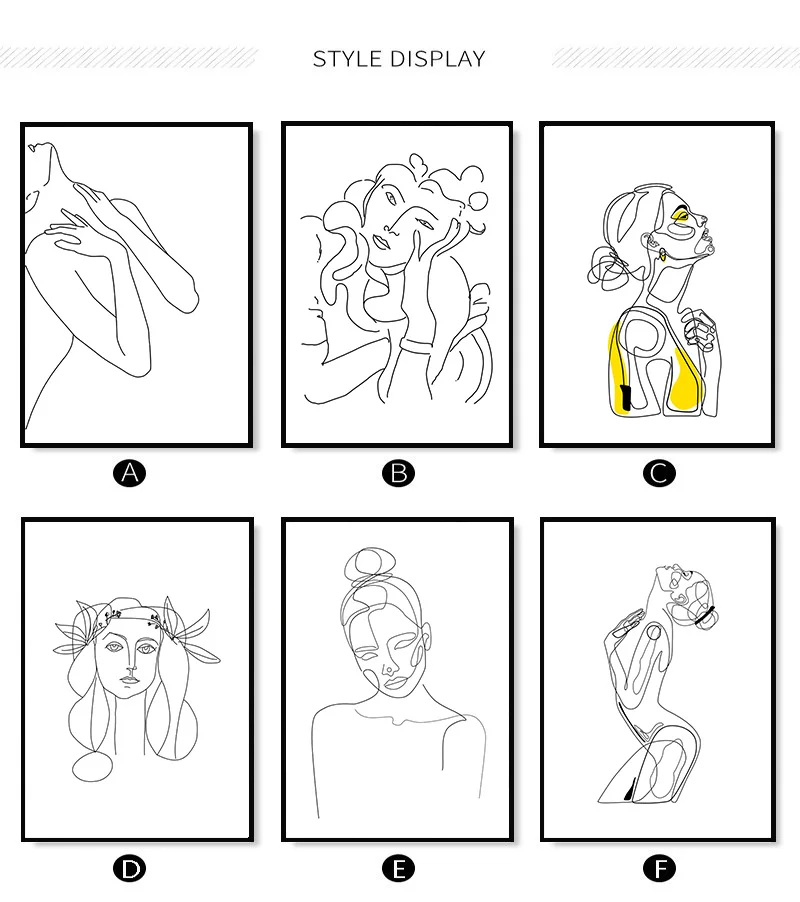 STYLE DISPLAY

A

B

C

D

E

F