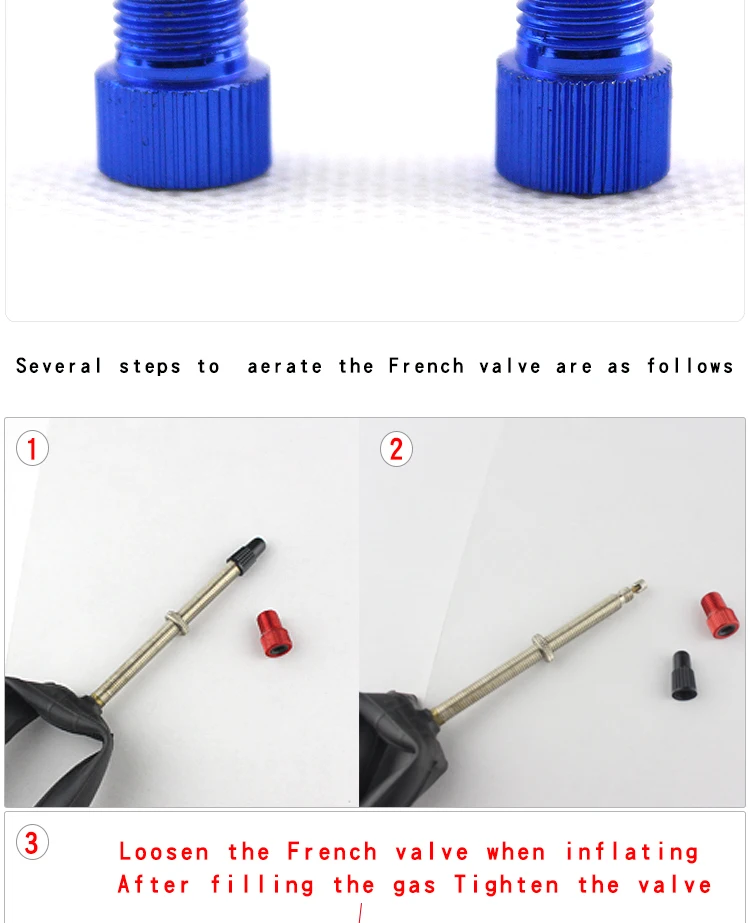 Several steps to aerate the French valve are as follows

1

2

3

Loosen the French valve when inflating
After filling the gas Tighten the valve