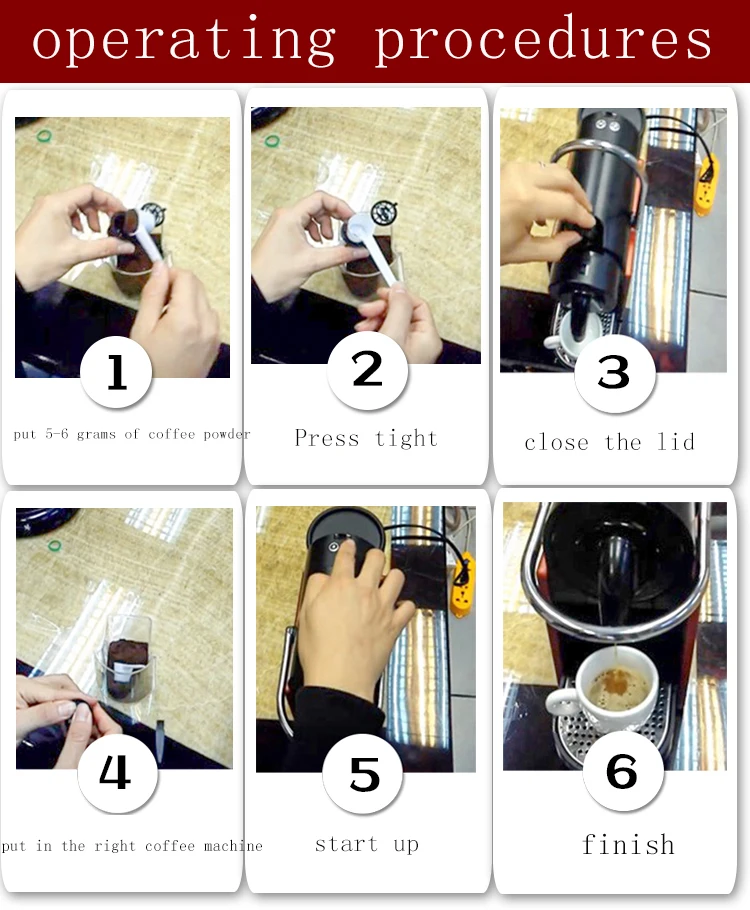 operating procedures

1
put 5-6 grams of coffee powder

2
Press tight

3
close the lid

4
put in the right coffee machine

5
start up

6
finish