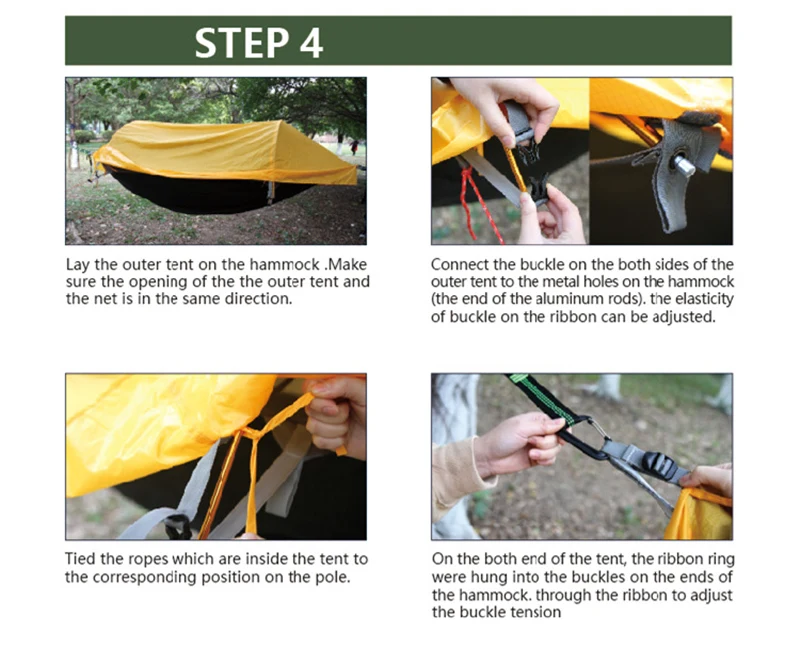 STEP 4

Lay the outer tent on the hammock .Make sure the opening of the the outer tent and the net is in the same direction.

Connect the buckle on the both sides of the outer tent to the metal holes on the hammock (the end of the aluminum rods). the elasticity of buckle on the ribbon can be adjusted.

Tied the ropes which are inside the tent to the corresponding position on the pole.

On the both end of the tent, the ribbon ring were hung into the buckles on the ends of the hammock. through the ribbon to adjust the buckle tension