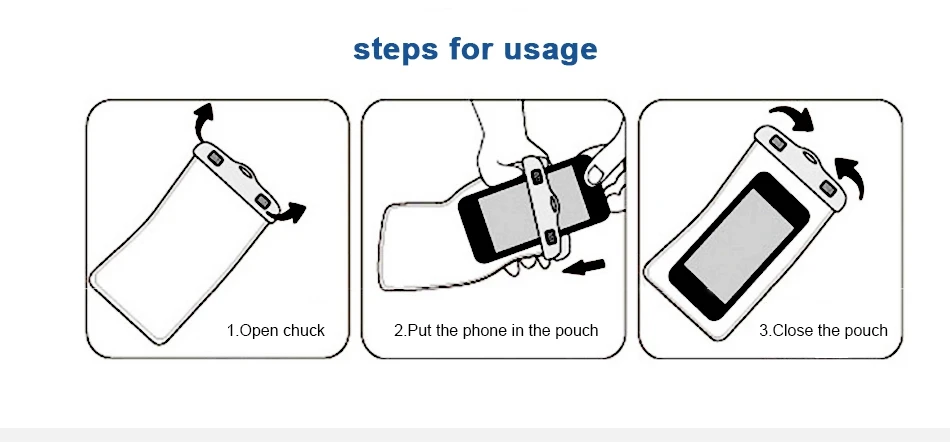 steps for usage

1.Open chuck

2.Put the phone in the pouch

3.Close the pouch