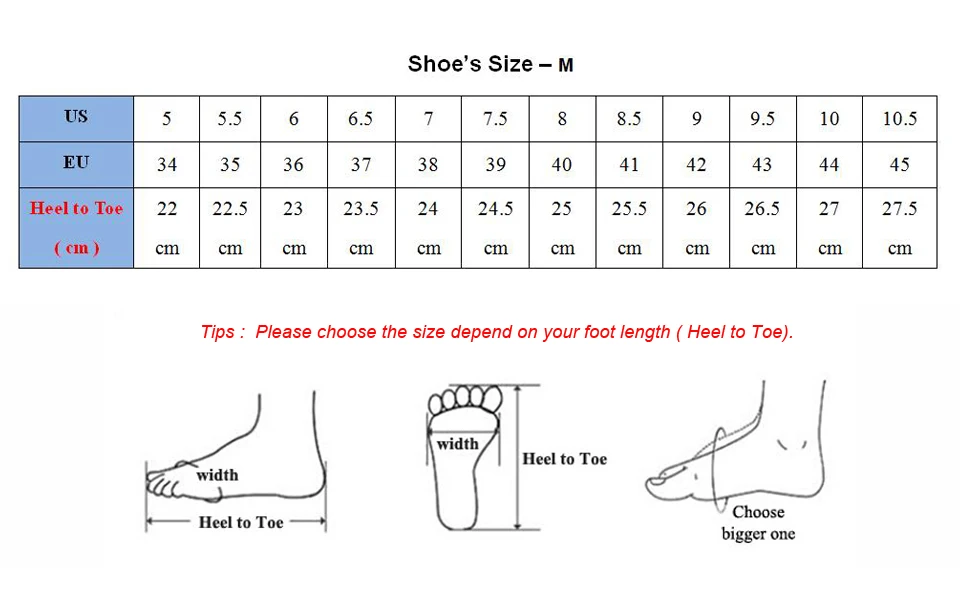 Shoe's Size – M

| US | 5 | 5.5 | 6 | 6.5 | 7 | 7.5 | 8 | 8.5 | 9 | 9.5 | 10 | 10.5 |
|---|---|---|---|---|---|---|---|---|---|---|---|---|
| EU | 34 | 35 | 36 | 37 | 38 | 39 | 40 | 41 | 42 | 43 | 44 | 45 |
| Heel to Toe ( cm ) | 22 cm | 22.5 cm | 23 cm | 23.5 cm | 24 cm | 24.5 cm | 25 cm | 25.5 cm | 26 cm | 26.5 cm | 27 cm | 27.5 cm |

Tips : Please choose the size depend on your foot length ( Heel to Toe).

width
Heel to Toe

width
Heel to Toe

Choose bigger one