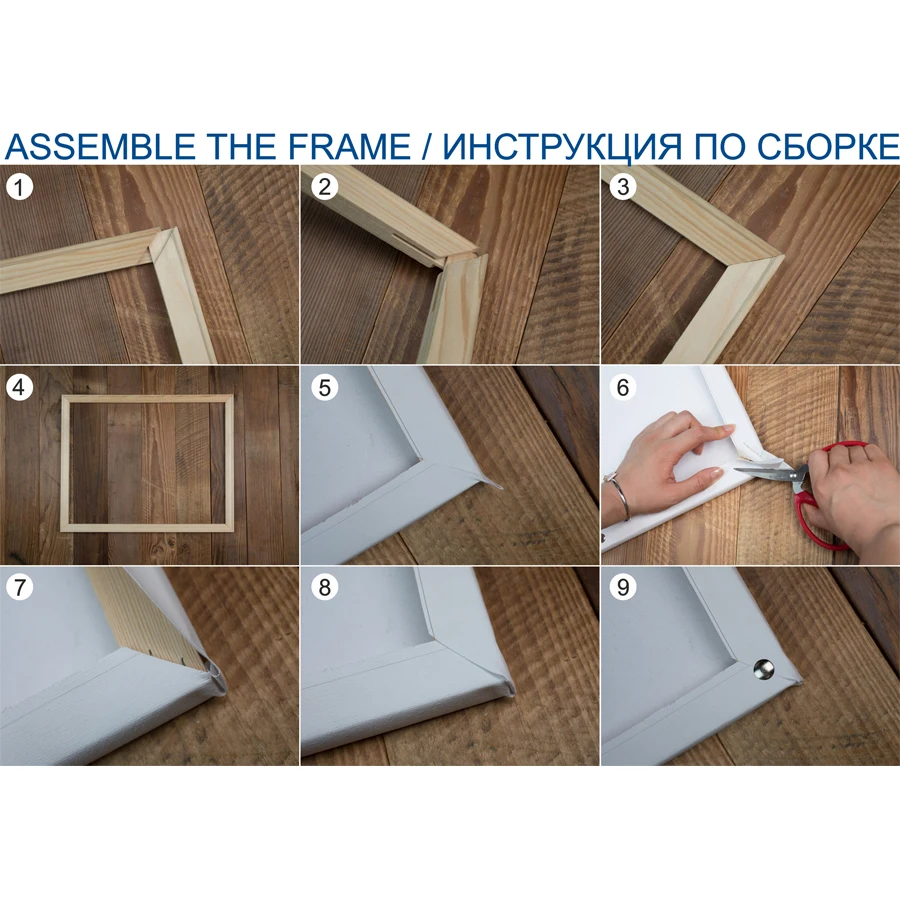 ASSEMBLE THE FRAME / ИНСТРУКЦИЯ ПО СБОРКЕ

1

2

3

4

5

6

7

8

9