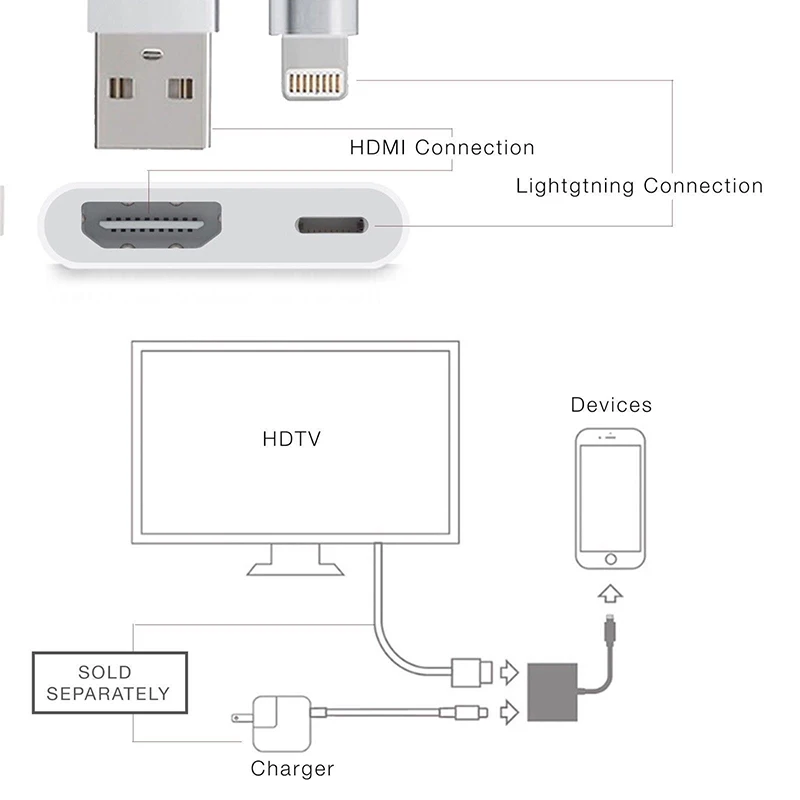 HDMI Connection

Lightgtning Connection

HDTV

Devices

SOLD SEPARATELY

Charger