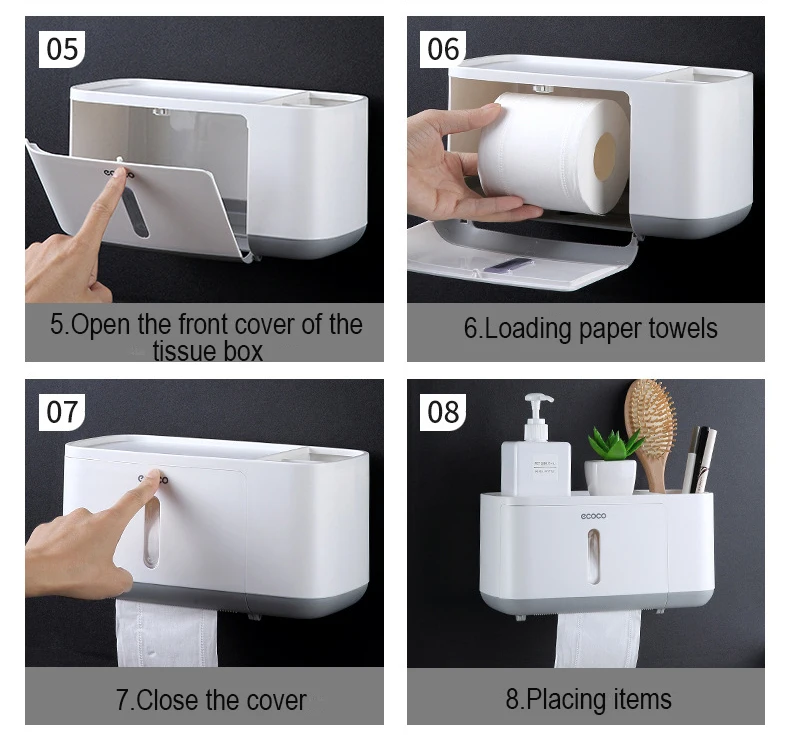 05

ecoco

5.Open the front cover of the tissue box

06

6.Loading paper towels

07

ecoco

7.Close the cover

08

ecoco

8.Placing items