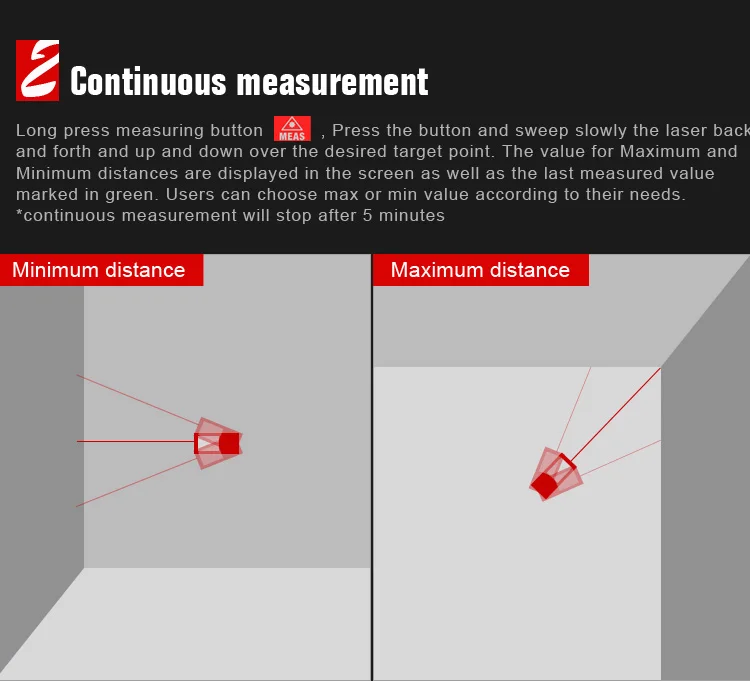 2 Continuous measurement

Long press measuring button MEAS , Press the button and sweep slowly the laser back and forth and up and down over the desired target point. The value for Maximum and Minimum distances are displayed in the screen as well as the last measured value marked in green. Users can choose max or min value according to their needs. *continuous measurement will stop after 5 minutes

Minimum distance

Maximum distance