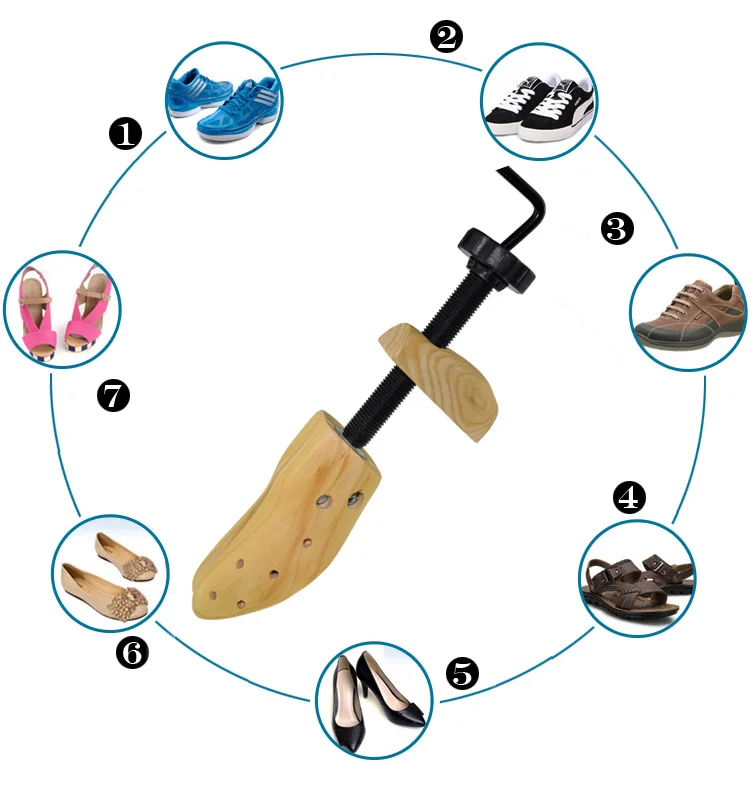 ❶
❷
❸
❹
❺
❻
❼