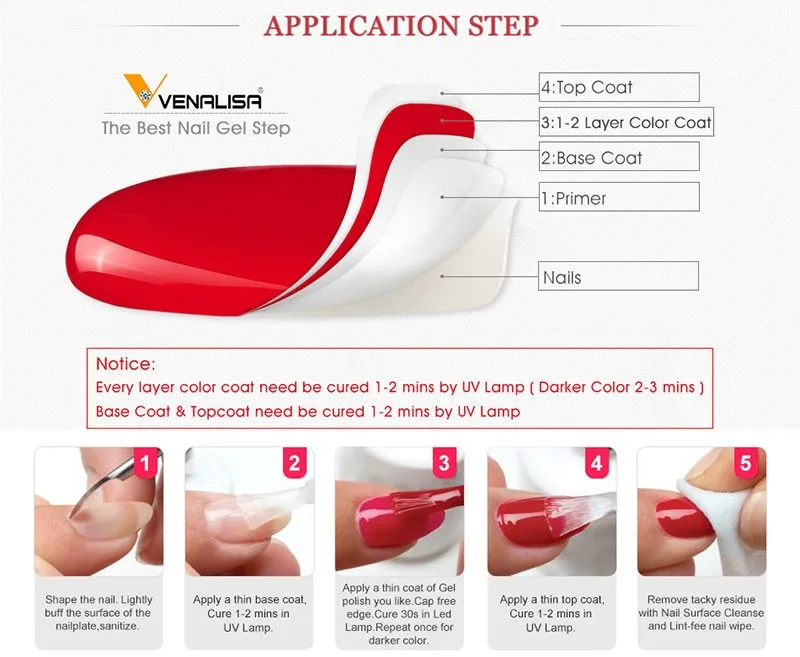 APPLICATION STEP

VENALISA®
The Best Nail Gel Step

4:Top Coat
3:1-2 Layer Color Coat
2:Base Coat
1:Primer
Nails

Notice:
Every layer color coat need be cured 1-2 mins by UV Lamp ( Darker Color 2-3 mins )
Base Coat & Topcoat need be cured 1-2 mins by UV Lamp

1
Shape the nail. Lightly buff the surface of the nailplate,sanitize.

2
Apply a thin base coat, Cure 1-2 mins in UV Lamp.

3
Apply a thin coat of Gel polish you like.Cap free edge.Cure 30s in Led Lamp.Repeat once for darker color.

4
Apply a thin top coat, Cure 1-2 mins in UV Lamp.

5
Remove tacky residue with Nail Surface Cleanse and Lint-fee nail wipe.