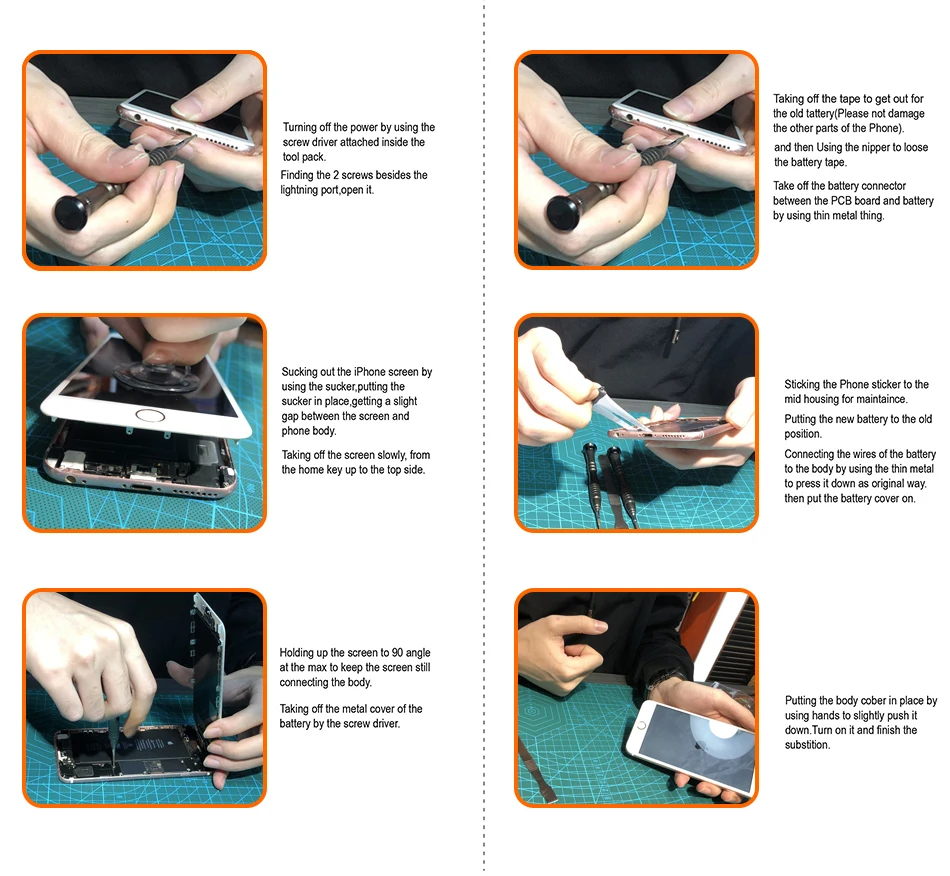 Turning off the power by using the screw driver attached inside the tool pack.

Finding the 2 screws besides the lightning port,open it.

Sucking out the iPhone screen by using the sucker,putting the sucker in place,getting a slight gap between the screen and phone body.

Taking off the screen slowly, from the home key up to the top side.

Holding up the screen to 90 angle at the max to keep the screen still connecting the body.

Taking off the metal cover of the battery by the screw driver.

Taking off the tape to get out for the old tattery(Please not damage the other parts of the Phone).

and then Using the nipper to loose the battery tape.

Take off the battery connector between the PCB board and battery by using thin metal thing.

Sticking the Phone sticker to the mid housing for maintaince.

Putting the new battery to the old position.

Connecting the wires of the battery to the body by using the thin metal to press it down as original way. then put the battery cover on.

Putting the body cober in place by using hands to slightly push it down.Turn on it and finish the substition.