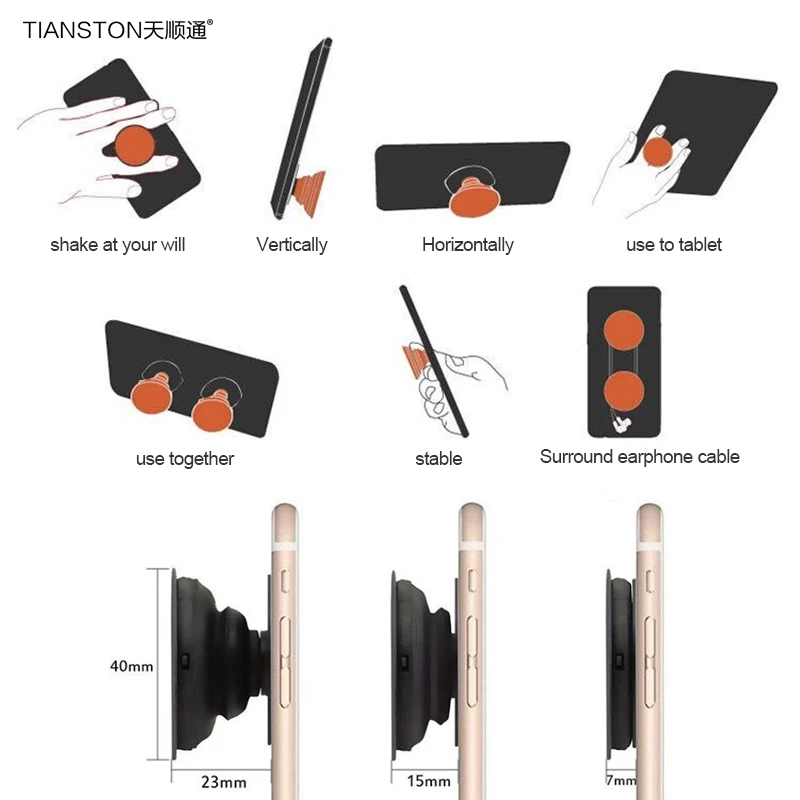 TIANSTON天顺通®

shake at your will

Vertically

Horizontally

use to tablet

use together

stable

Surround earphone cable

40mm

23mm

15mm

7mm