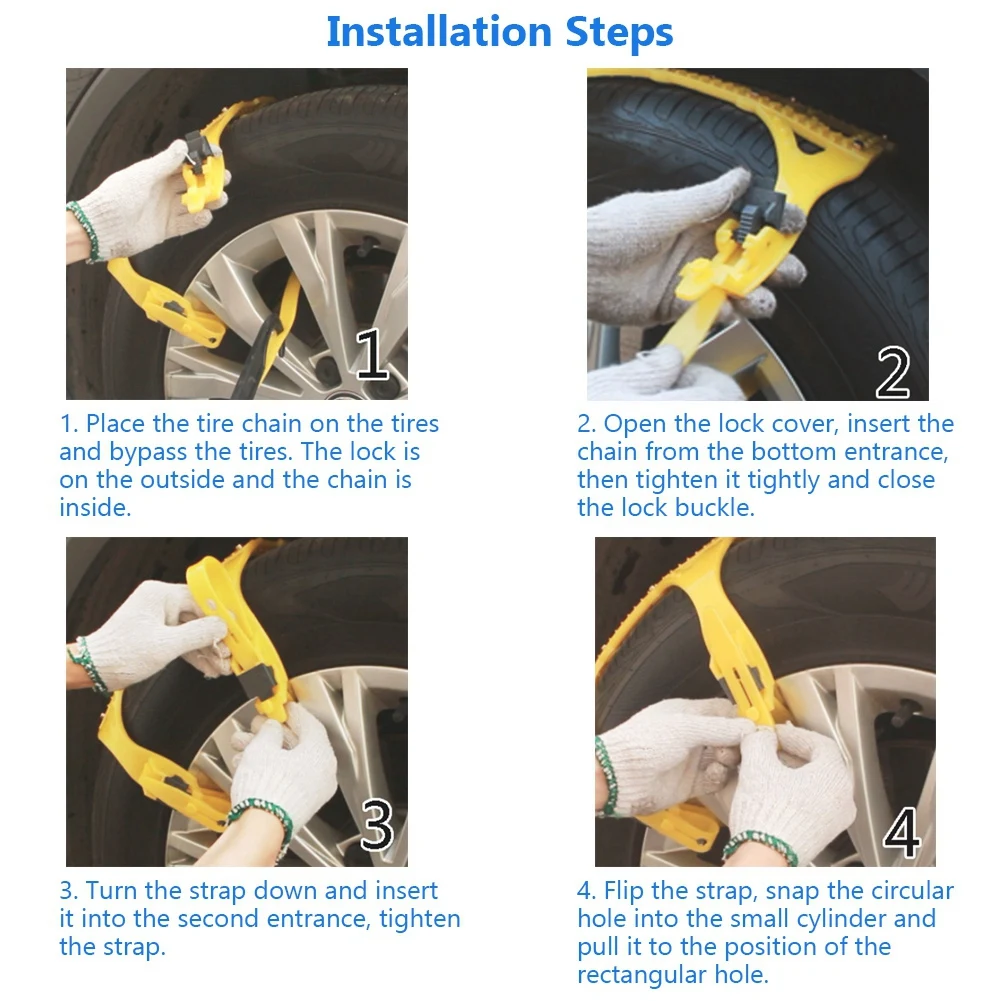 Installation Steps

1

1. Place the tire chain on the tires and bypass the tires. The lock is on the outside and the chain is inside.

2

2. Open the lock cover, insert the chain from the bottom entrance, then tighten it tightly and close the lock buckle.

3

3. Turn the strap down and insert it into the second entrance, tighten the strap.

4

4. Flip the strap, snap the circular hole into the small cylinder and pull it to the position of the rectangular hole.