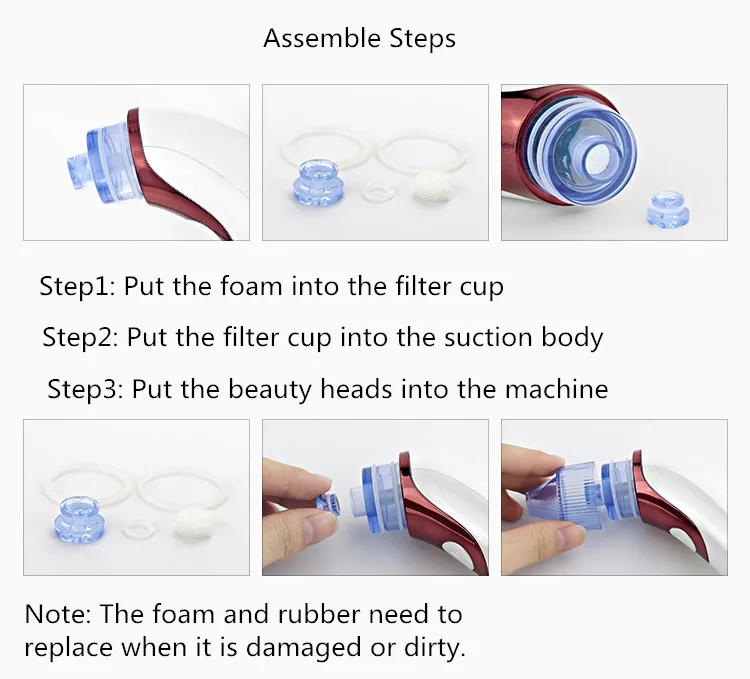 Assemble Steps

Step1: Put the foam into the filter cup

Step2: Put the filter cup into the suction body

Step3: Put the beauty heads into the machine

Note: The foam and rubber need to replace when it is damaged or dirty.