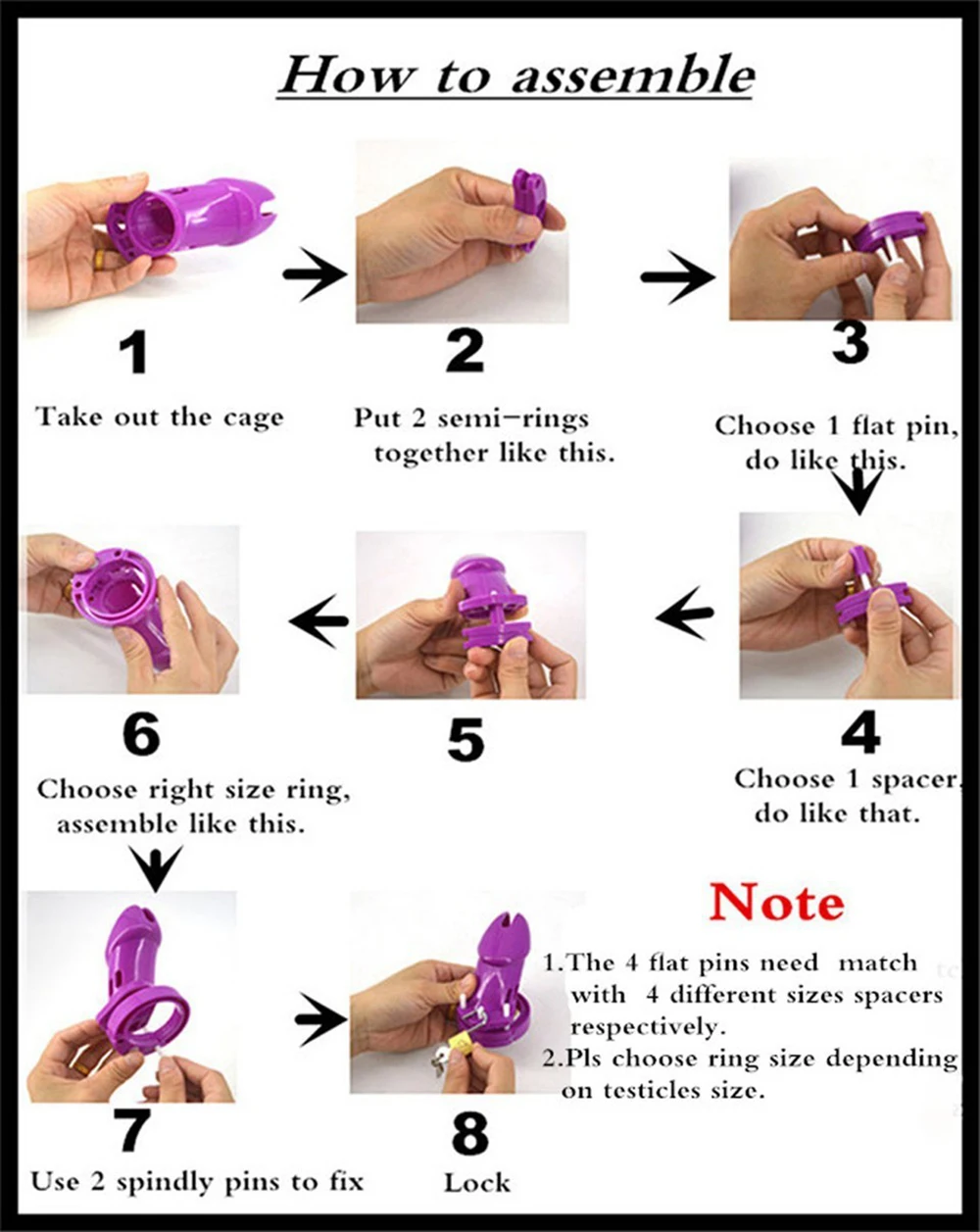 How to assemble

1
Take out the cage

2
Put 2 semi-rings together like this.

3
Choose 1 flat pin, do like this.

4
Choose 1 spacer. do like that.

5

6
Choose right size ring, assemble like this.

7
Use 2 spindly pins to fix

8
Lock

Note
1.The 4 flat pins need match with 4 different sizes spacers respectively.
2.Pls choose ring size depending on testicles size.