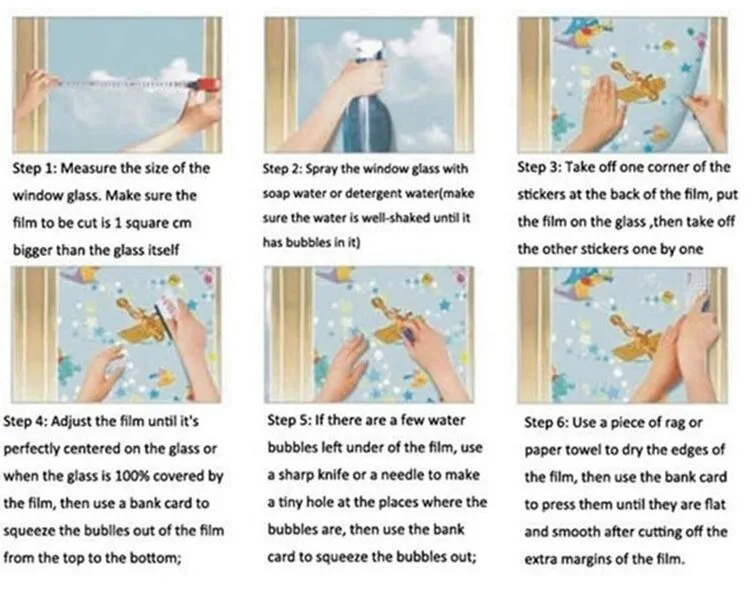 Step 1: Measure the size of the window glass. Make sure the film to be cut is 1 square cm bigger than the glass itself

Step 2: Spray the window glass with soap water or detergent water(make sure the water is well-shaked until it has bubbles in it)

Step 3: Take off one corner of the stickers at the back of the film, put the film on the glass ,then take off the other stickers one by one

Step 4: Adjust the film until it's perfectly centered on the glass or when the glass is 100% covered by the film, then use a bank card to squeeze the bublles out of the film from the top to the bottom;

Step 5: If there are a few water bubbles left under of the film, use a sharp knife or a needle to make a tiny hole at the places where the bubbles are, then use the bank card to squeeze the bubbles out;

Step 6: Use a piece of rag or paper towel to dry the edges of the film, then use the bank card to press them until they are flat and smooth after cutting off the extra margins of the film.