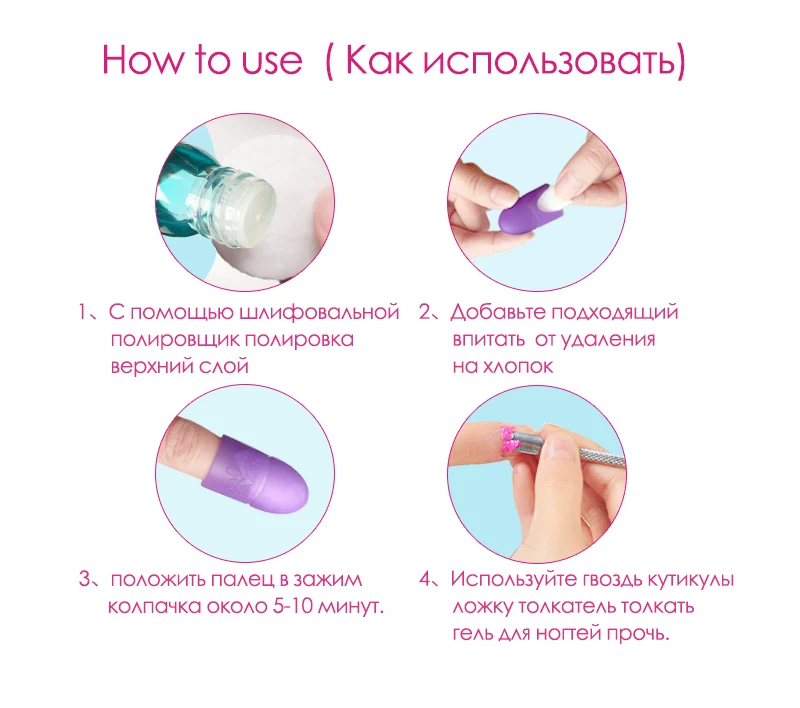 How to use ( Как использовать)

1、С помощью шлифовальной полировщик полировка верхний слой

2、Добавьте подходящий впитать от удаления на хлопок

3、положить палец в зажим колпачка около 5-10 минут.

4、Используйте гвоздь кутикулы ложку толкатель толкать гель для ногтей прочь.