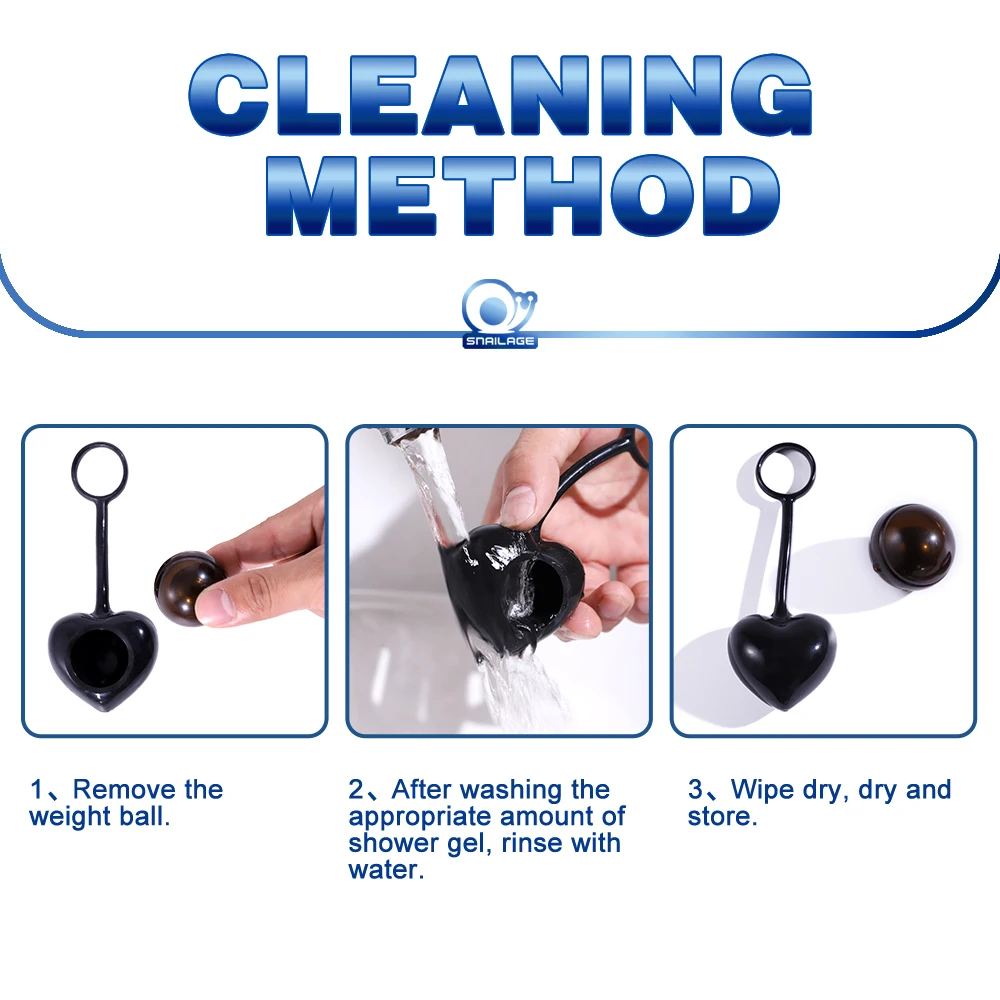 CLEANING METHOD

SNAILAGE

1、Remove the weight ball.

2、After washing the appropriate amount of shower gel, rinse with water.

3、Wipe dry, dry and store.