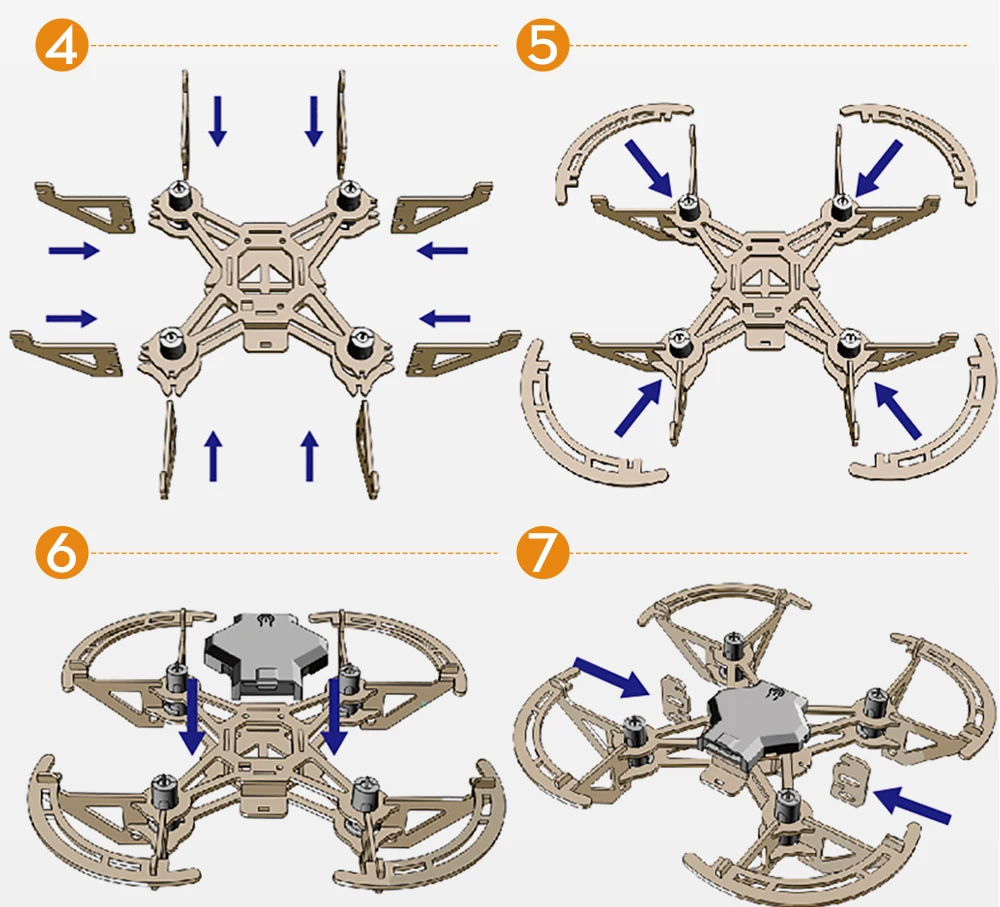 4

5

6

7