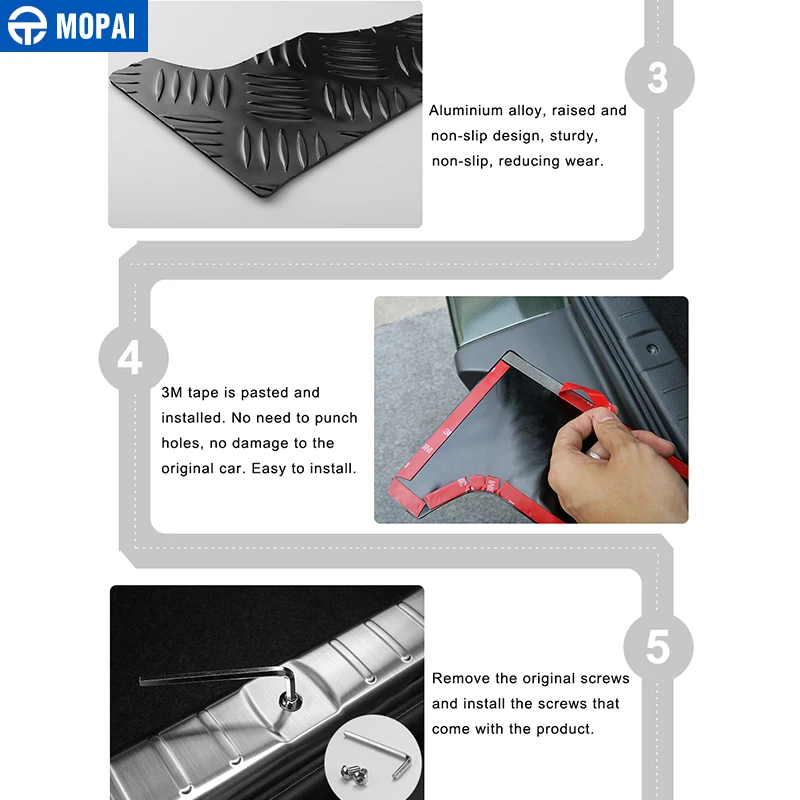 MOPAI

3

Aluminium alloy, raised and non-slip design, sturdy, non-slip, reducing wear.

4

3M tape is pasted and installed. No need to punch holes, no damage to the original car. Easy to install.

5

Remove the original screws and install the screws that come with the product.