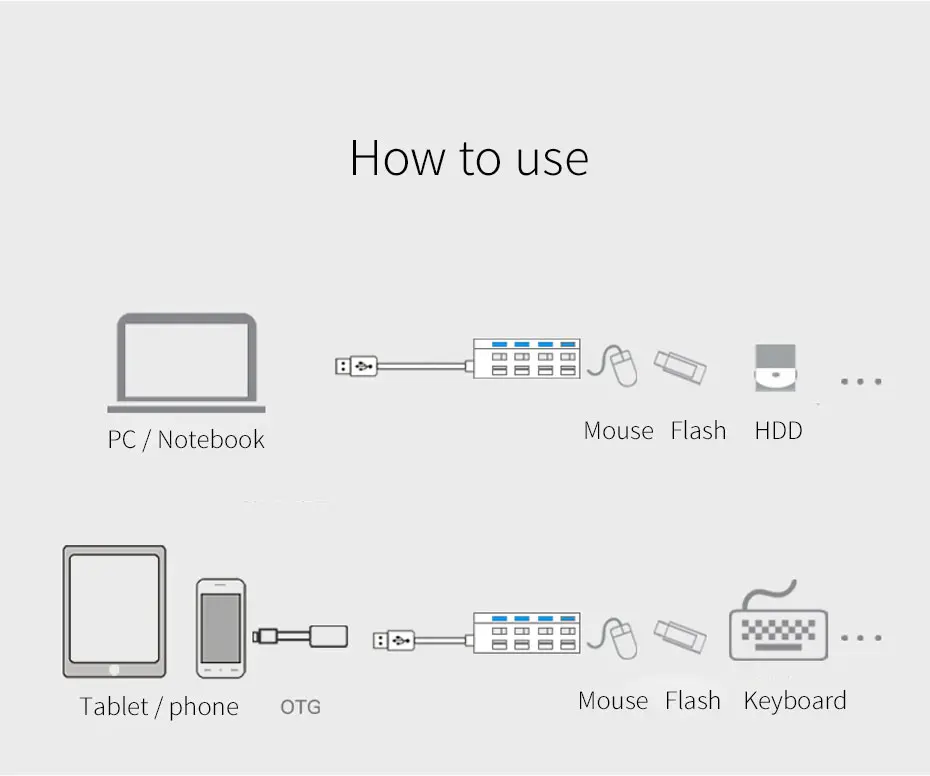 How to use

PC / Notebook

Mouse Flash HDD

...

Tablet / phone OTG

Mouse Flash Keyboard

...