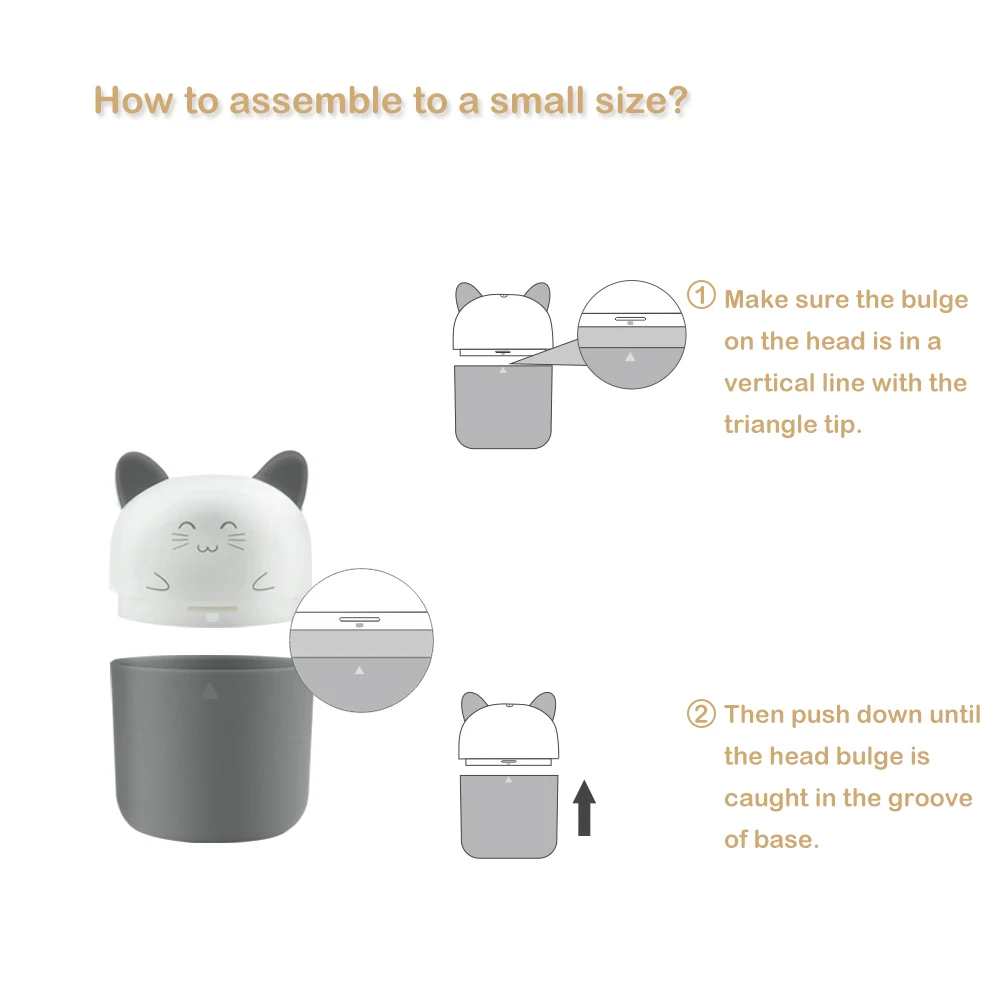 How to assemble to a small size?

① Make sure the bulge on the head is in a vertical line with the triangle tip.

② Then push down until the head bulge is caught in the groove of base.