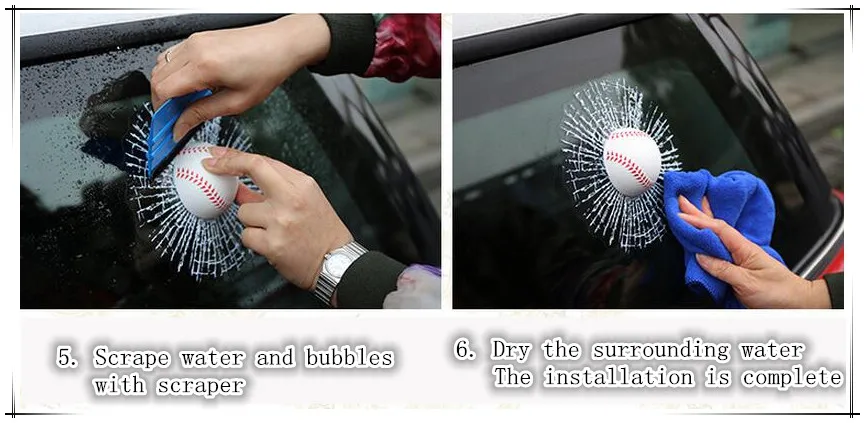 5. Scrape water and bubbles with scraper

6. Dry the surrounding water
The installation is complete