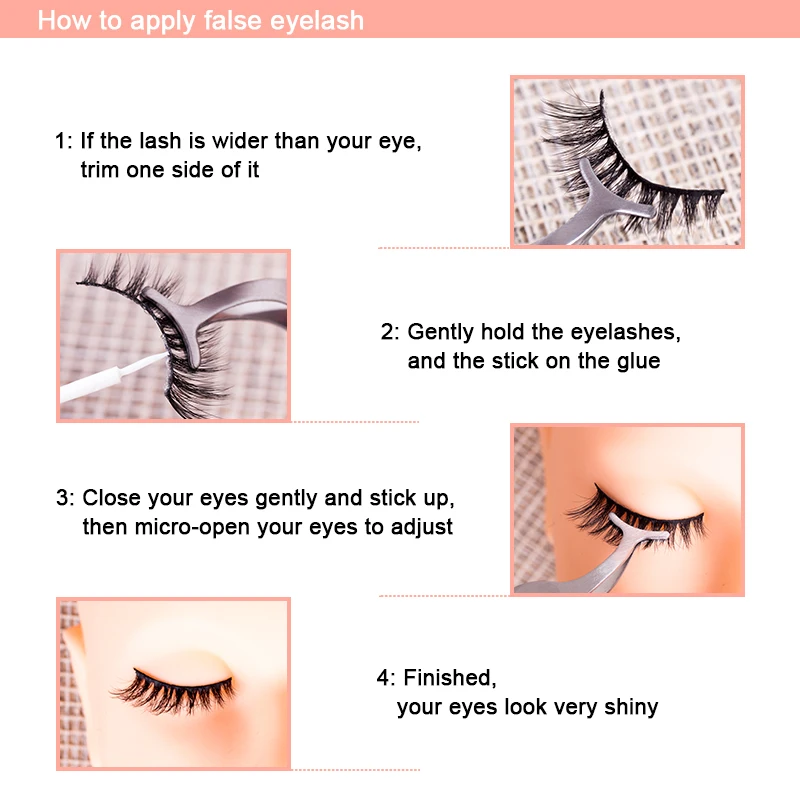 How to apply false eyelash

1: If the lash is wider than your eye, trim one side of it

2: Gently hold the eyelashes, and the stick on the glue

3: Close your eyes gently and stick up, then micro-open your eyes to adjust

4: Finished, your eyes look very shiny