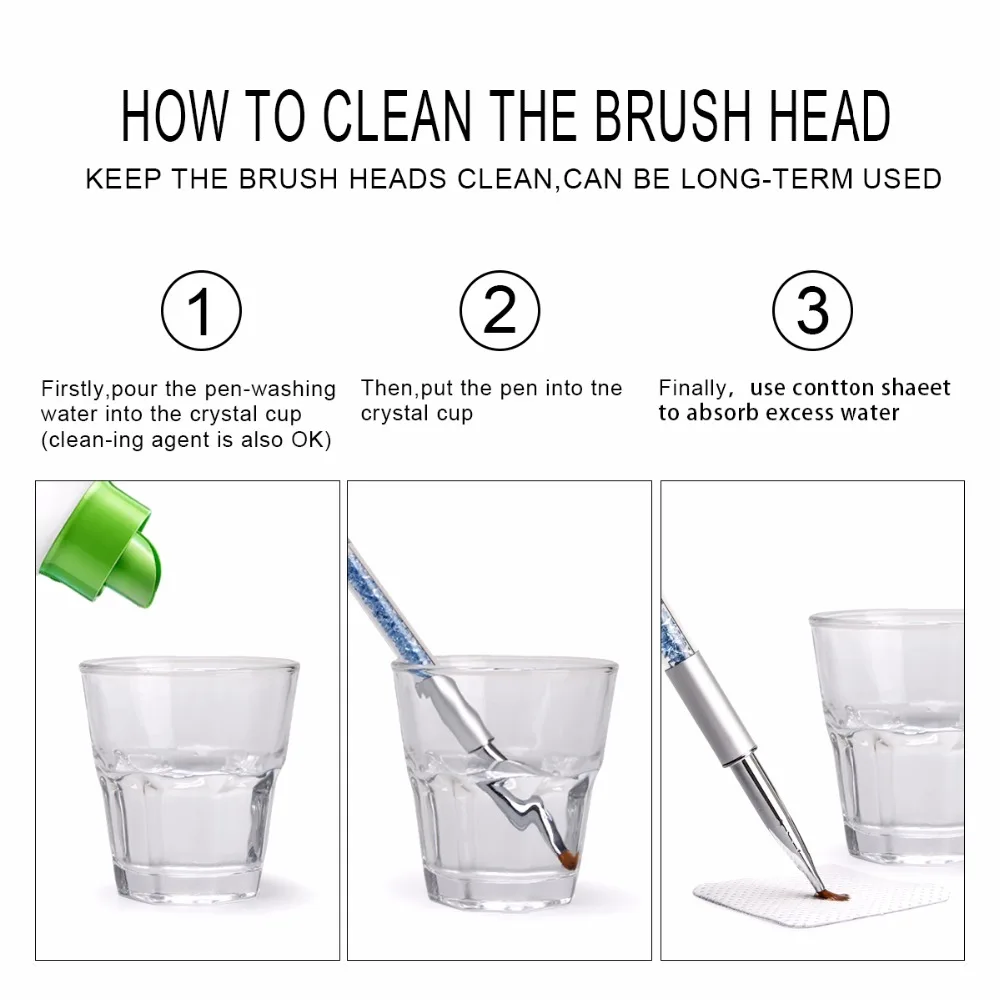 HOW TO CLEAN THE BRUSH HEAD

KEEP THE BRUSH HEADS CLEAN,CAN BE LONG-TERM USED

1

Firstly,pour the pen-washing water into the crystal cup (clean-ing agent is also OK)

2

Then,put the pen into tne crystal cup

3

Finally, use contton shaeet to absorb excess water