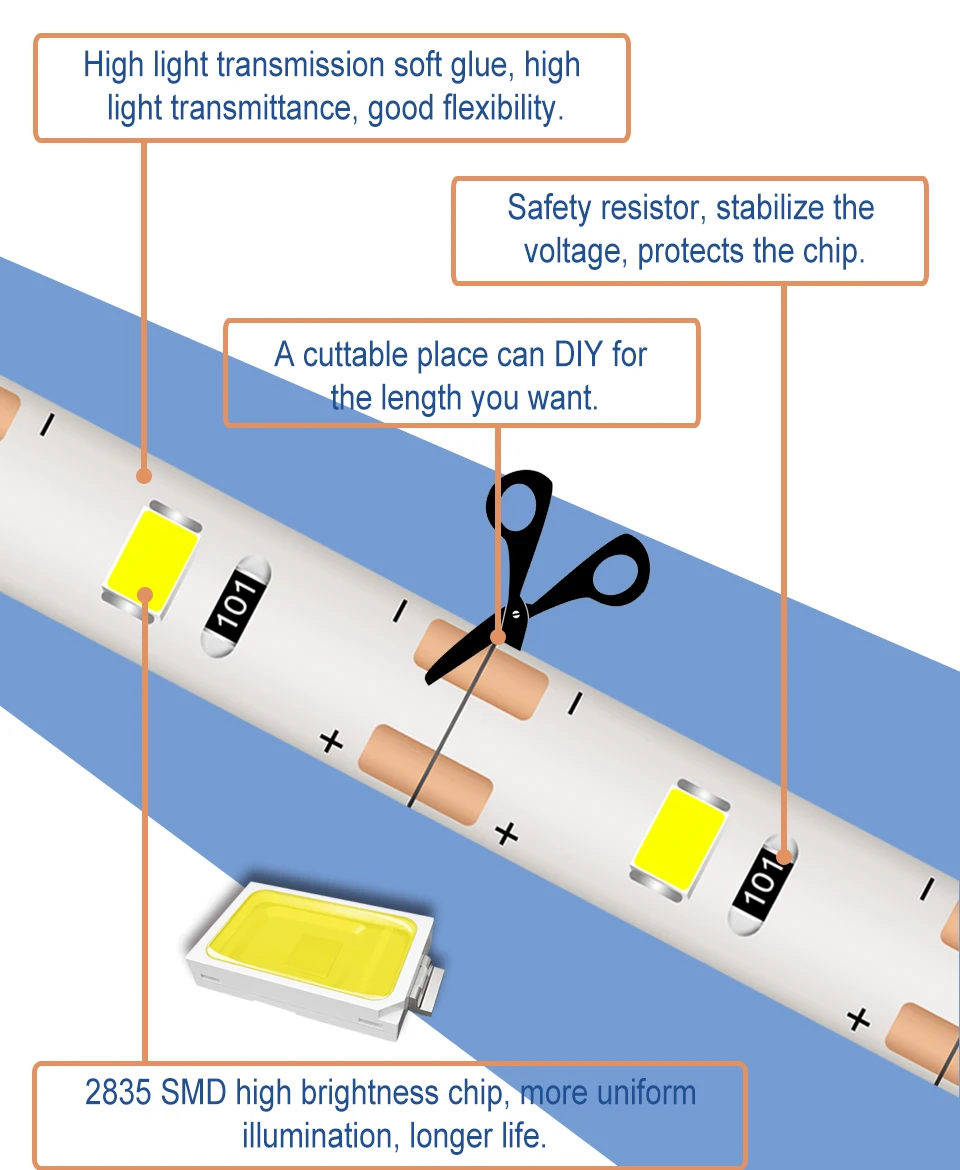 High light transmission soft glue, high light transmittance, good flexibility.

Safety resistor, stabilize the voltage, protects the chip.

A cuttable place can DIY for the length you want.

-

101

-

-

+

+

101

-

+

2835 SMD high brightness chip, more uniform illumination, longer life.