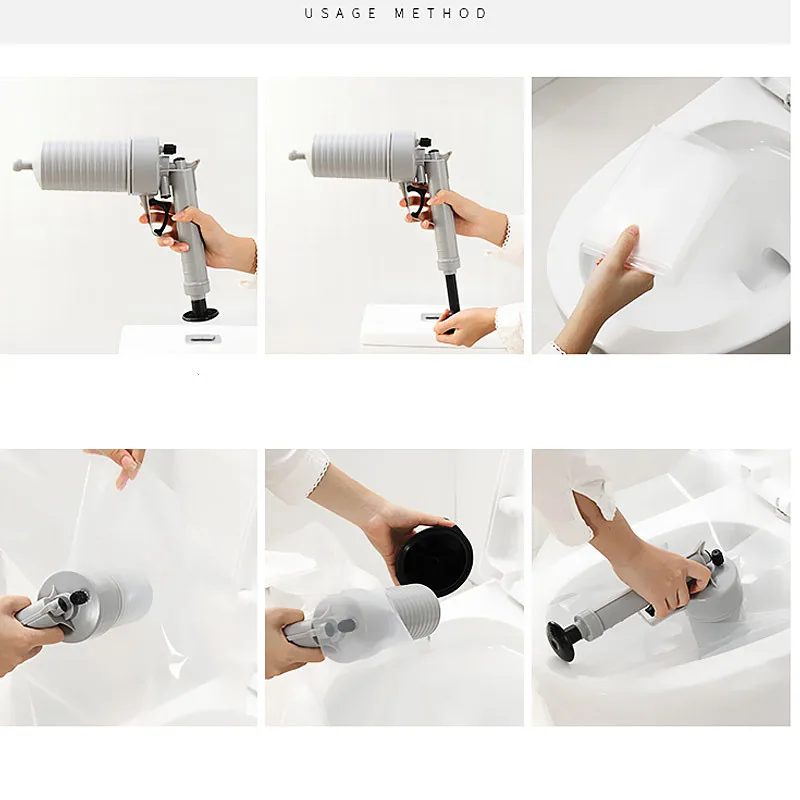 USAGE METHOD