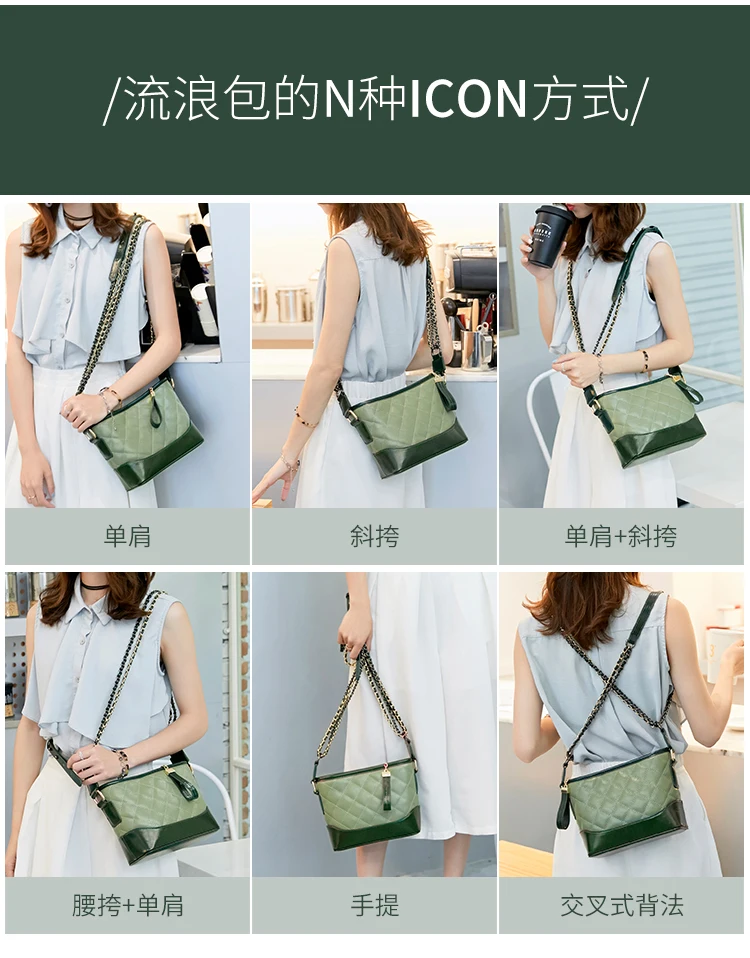 /流浪包的N种ICON方式/

单肩

斜挎

单肩+斜挎

腰挎+单肩

手提

交叉式背法