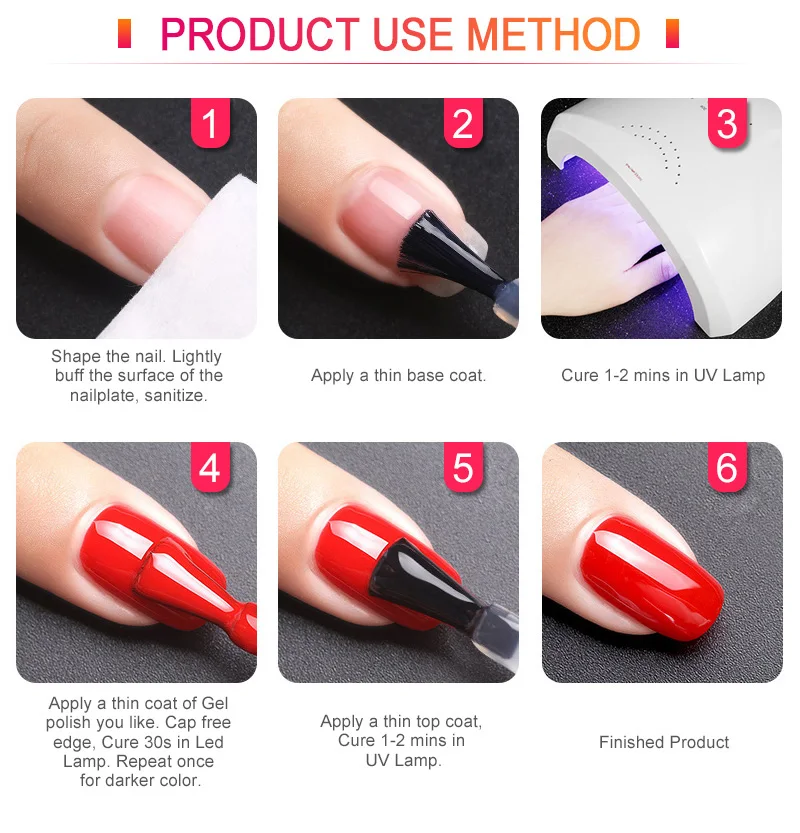 PRODUCT USE METHOD

1

Shape the nail. Lightly buff the surface of the nailplate, sanitize.

2

Apply a thin base coat.

3

Cure 1-2 mins in UV Lamp

4

Apply a thin coat of Gel polish you like. Cap free edge, Cure 30s in Led Lamp. Repeat once for darker color.

5

Apply a thin top coat, Cure 1-2 mins in UV Lamp.

6

Finished Product