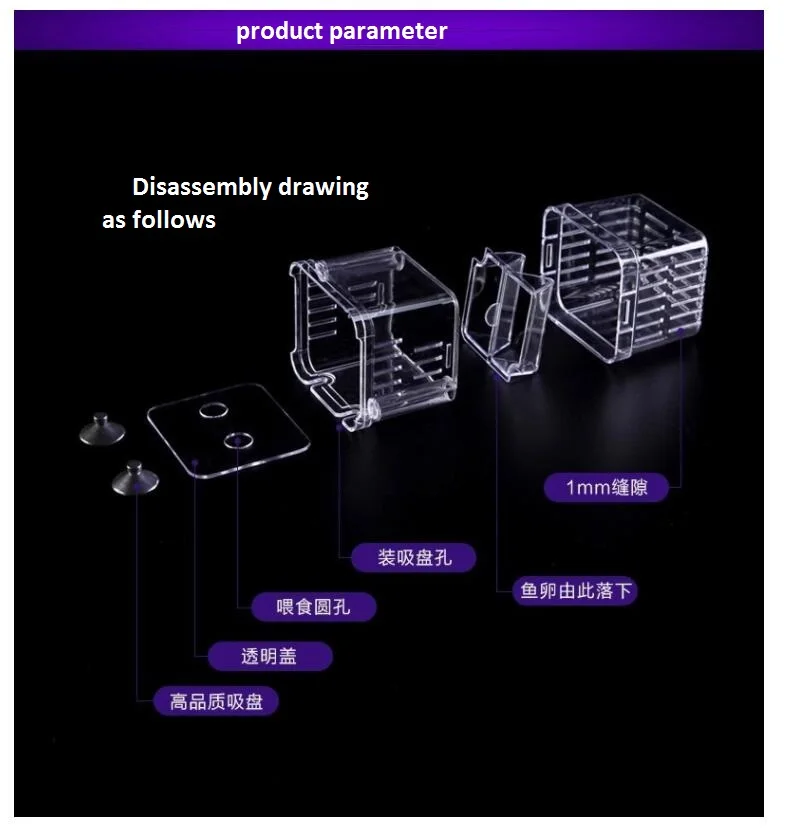 product parameter

Disassembly drawing as follows

1mm缝隙

装吸盘孔

鱼卵由此落下

喂食圆孔

透明盖

高品质吸盘