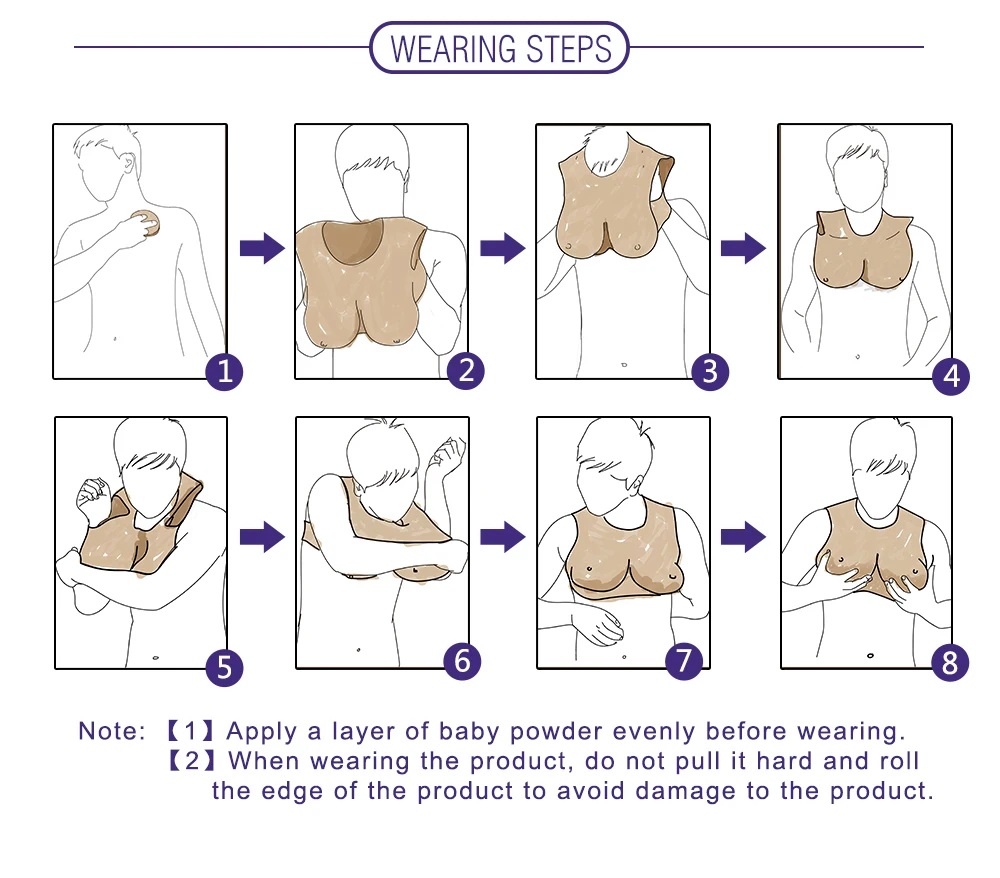 WEARING STEPS

1

2

3

4

5

6

7

8

Note: 【1】Apply a layer of baby powder evenly before wearing.
【2】When wearing the product, do not pull it hard and roll the edge of the product to avoid damage to the product.