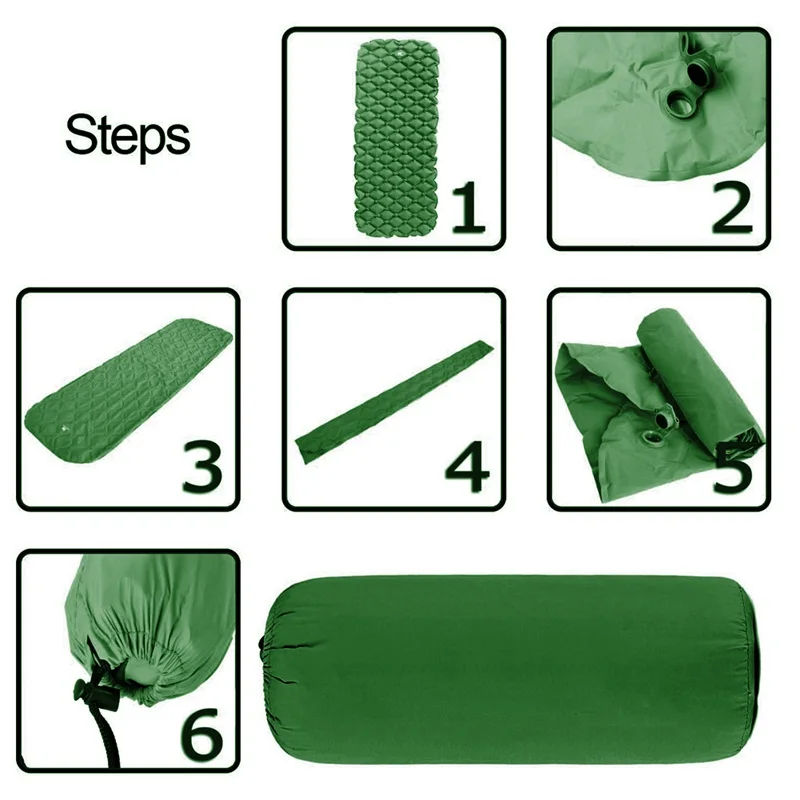 Steps

1

2

3

4

5

6