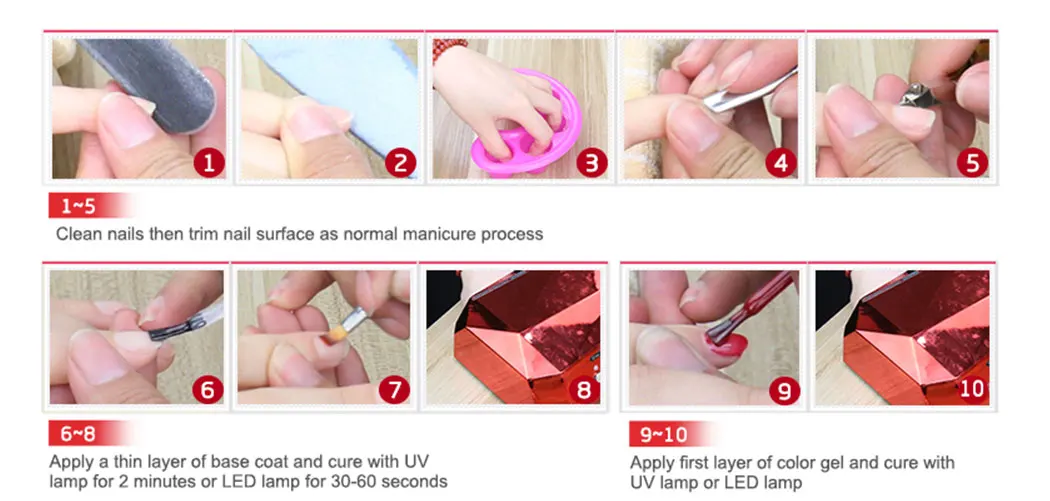 1
2
3
4
5
1~5
Clean nails then trim nail surface as normal manicure process

6
7
8
6~8
Apply a thin layer of base coat and cure with UV lamp for 2 minutes or LED lamp for 30-60 seconds

9
10
9~10
Apply first layer of color gel and cure with UV lamp or LED lamp