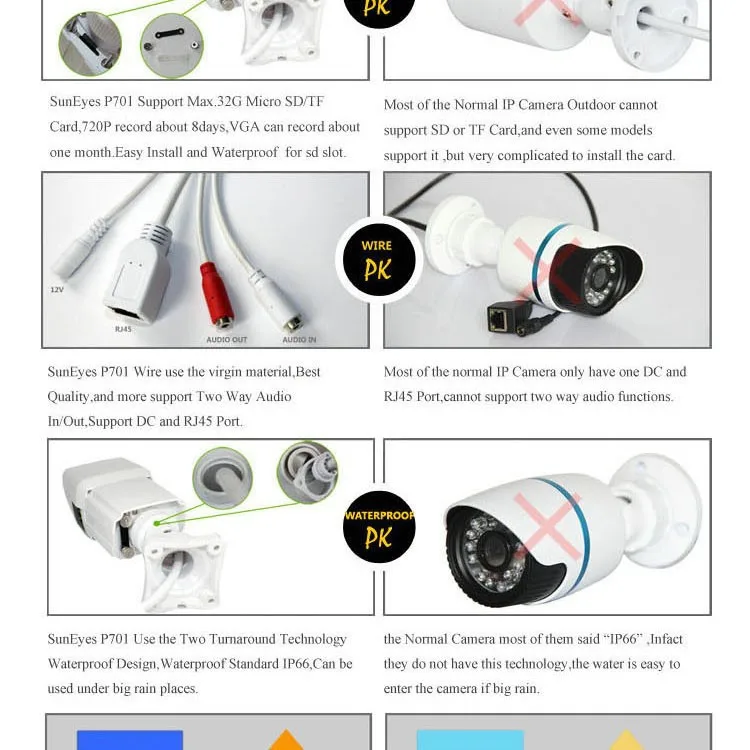 PK

SunEyes P701 Support Max.32G Micro SD/TF Card,720P record about 8days,VGA can record about one month.Easy Install and Waterproof for sd slot.

Most of the Normal IP Camera Outdoor cannot support SD or TF Card,and even some models support it ,but very complicated to install the card.

12V
RJ45
AUDIO OUT
AUDIO IN

WIRE
PK

SunEyes P701 Wire use the virgin material,Best Quality,and more support Two Way Audio In/Out,Support DC and RJ45 Port.

Most of the normal IP Camera only have one DC and RJ45 Port,cannot support two way audio functions.

WATERPROOF
PK

SunEyes P701 Use the Two Turnaround Technology Waterproof Design,Waterproof Standard IP66,Can be used under big rain places.

the Normal Camera most of them said "IP66" ,Infact they do not have this technology,the water is easy to enter the camera if big rain.