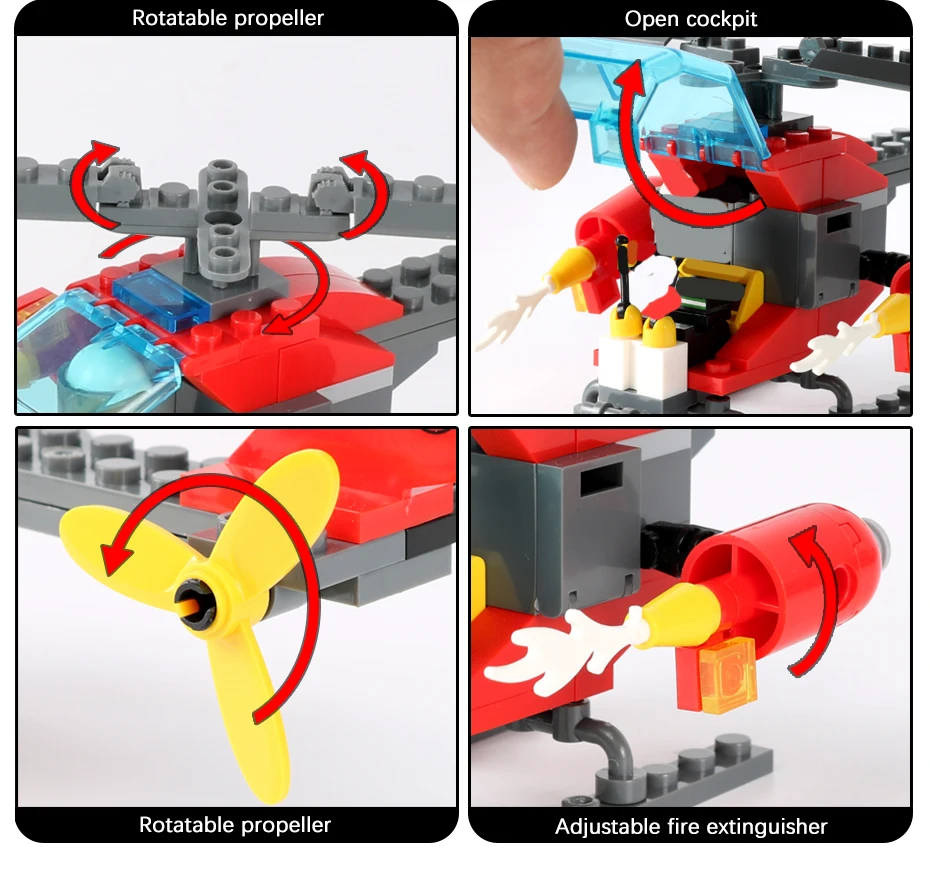 Rotatable propeller

Open cockpit

Rotatable propeller

Adjustable fire extinguisher