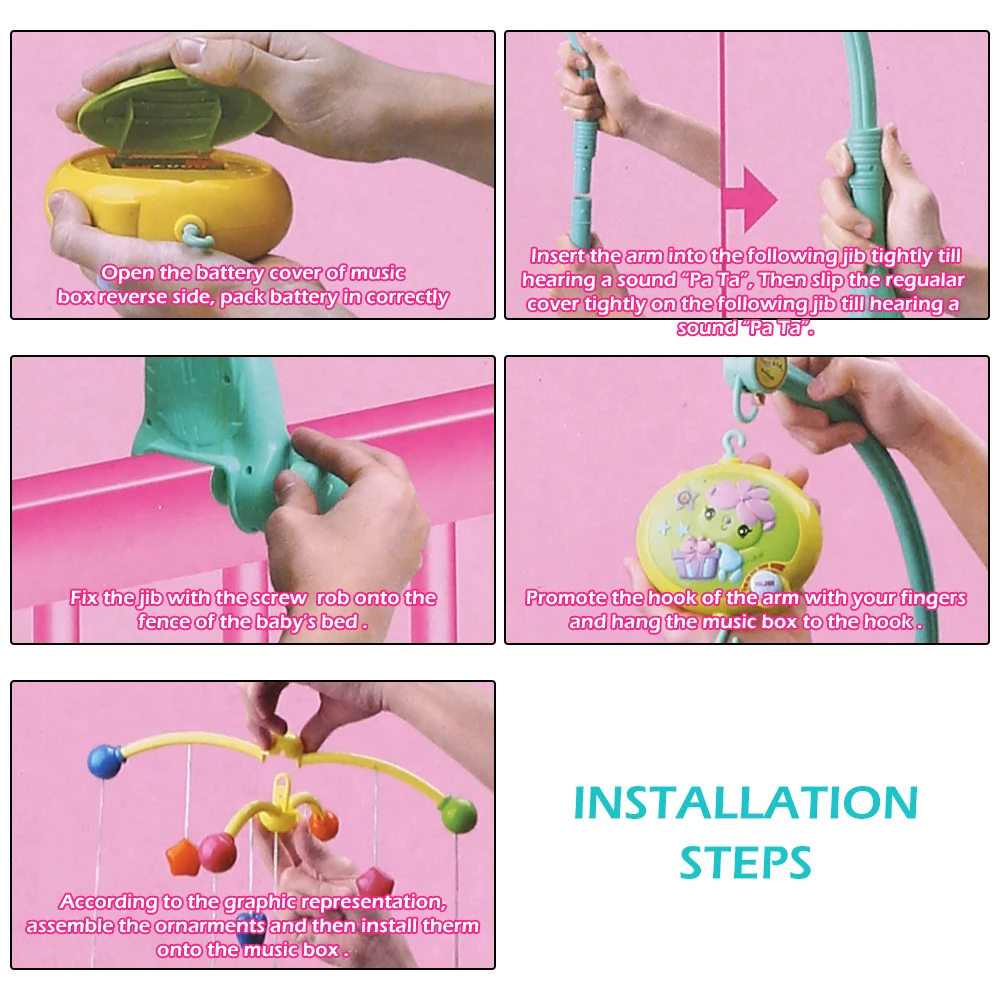 Open the battery cover of music box reverse side, pack battery in correctly

Insert the arm into the following jib tightly till hearing a sound "Pa Ta", Then slip the regualar cover tightly on the following jib till hearing a sound "Pa Ta".

Fix the jib with the screw rob onto the fence of the baby's bed .

Promote the hook of the arm with your fingers and hang the music box to the hook .

According to the graphic representation, assemble the ornarments and then install therm onto the music box .

INSTALLATION STEPS