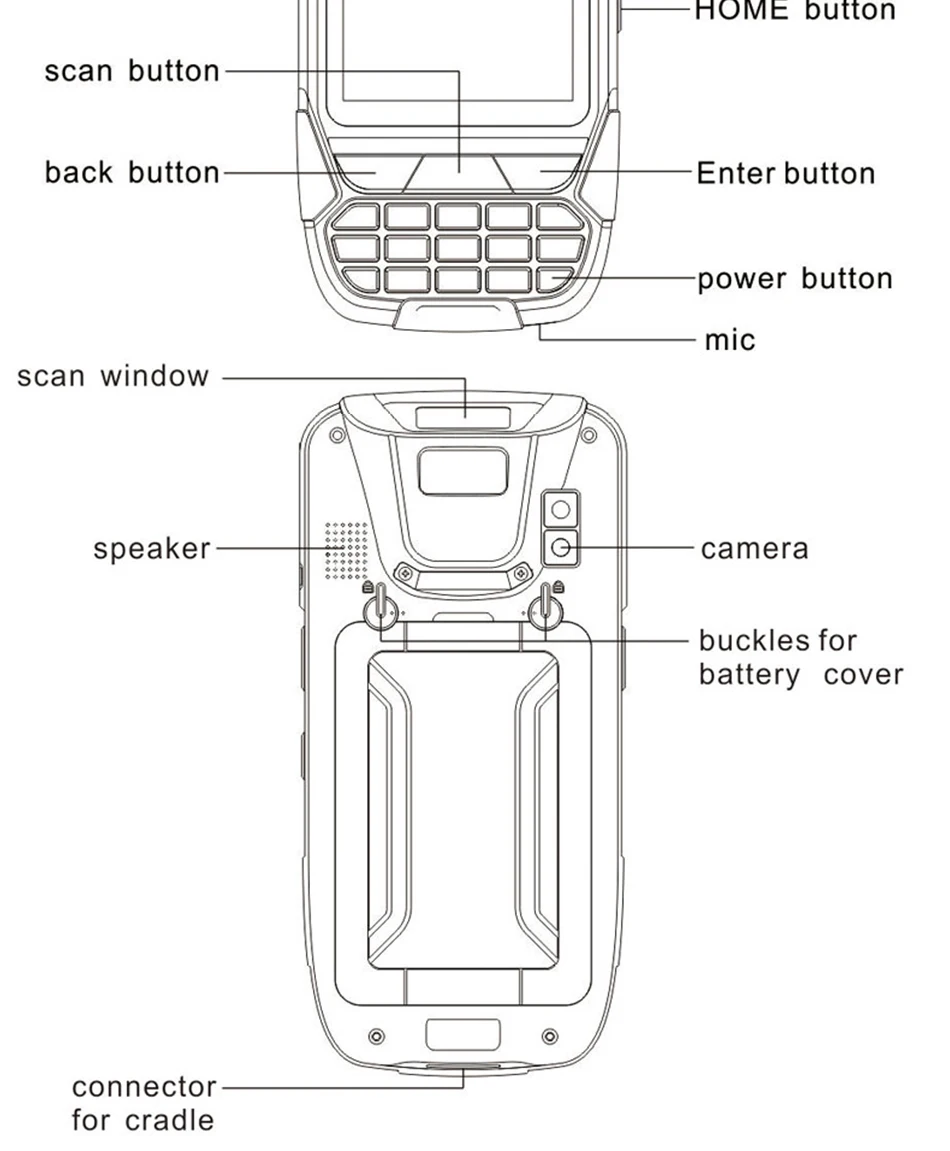 HOME button

scan button

back button

Enter button

power button

mic

scan window

speaker

camera

buckles for battery cover

connector for cradle