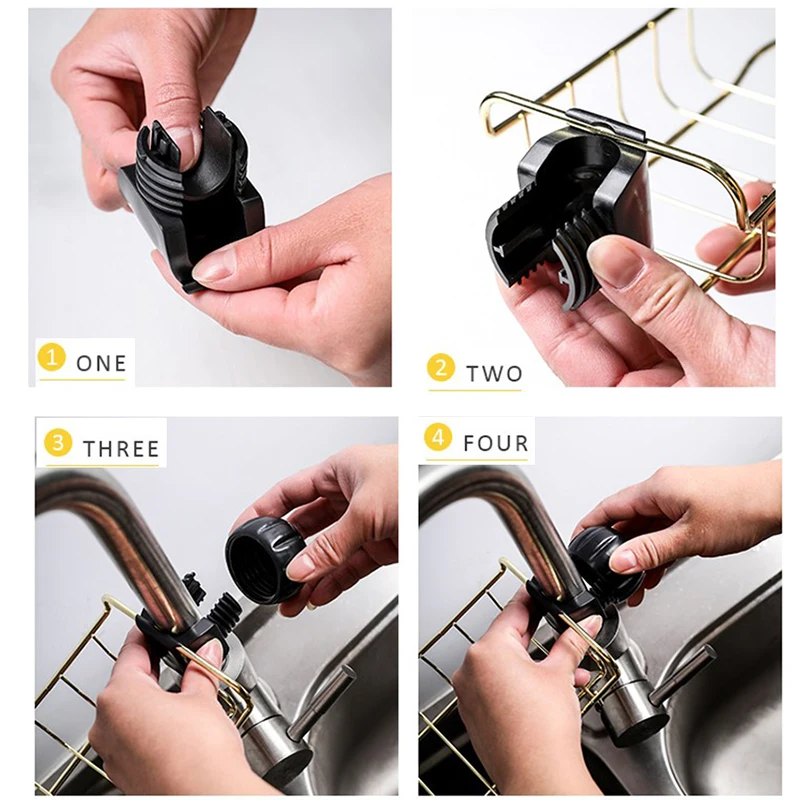 1 ONE

2 TWO

3 THREE

4 FOUR