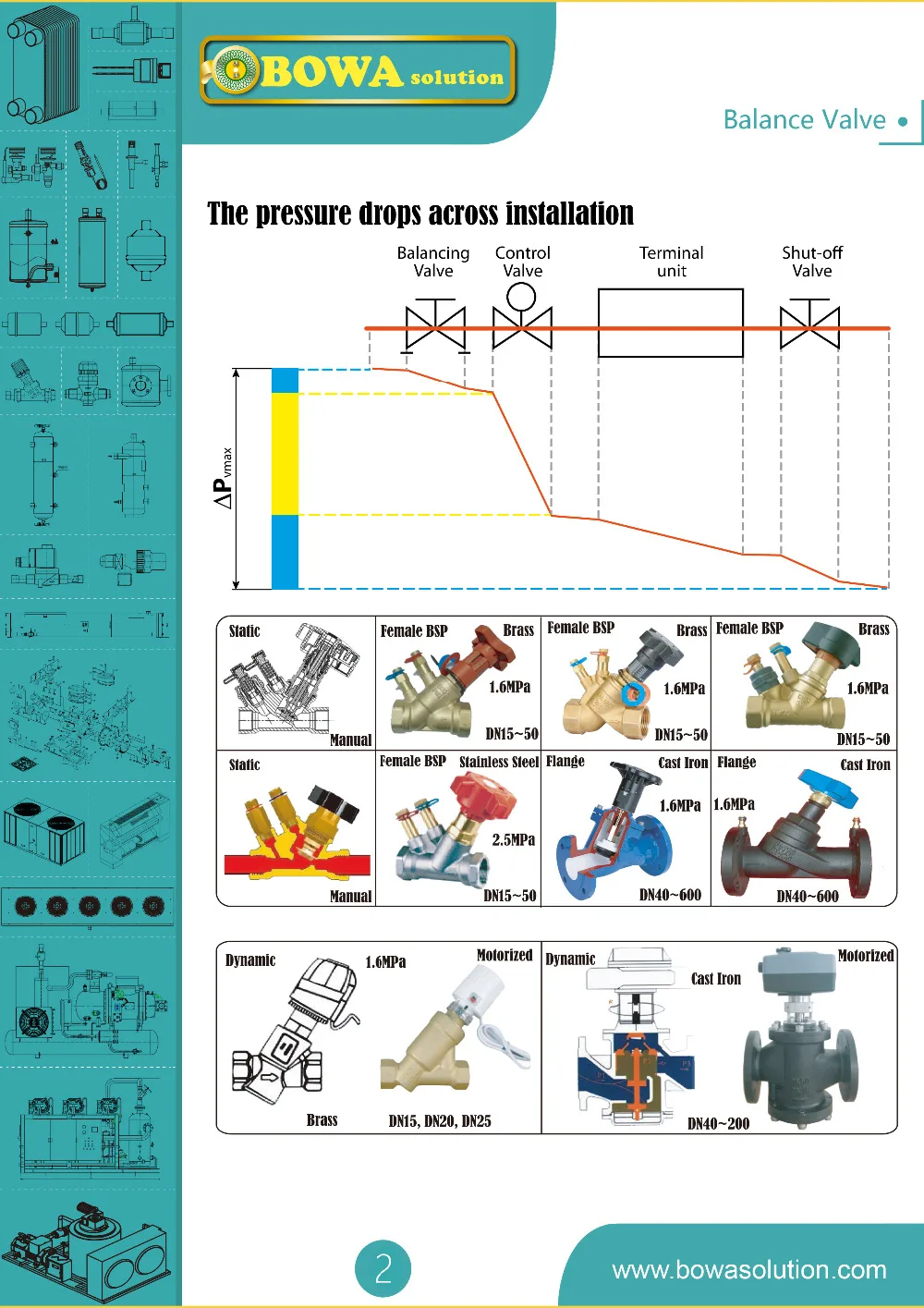 BOWA solution

Balance Valve

The pressure drops across installation

Balancing Valve

Control Valve

Terminal unit

Shut-off Valve

$\Delta P_{vmax}$

Static

Manual

Female BSP

Brass

1.6MPa

DN15~50

Female BSP

Brass

1.6MPa

DN15~50

Female BSP

Brass

1.6MPa

DN15~50

Static

Manual

Female BSP

Stainless Steel

2.5MPa

DN15~50

Flange

Cast Iron

1.6MPa

DN40~600

Flange

Cast Iron

1.6MPa

DN40~600

Dynamic

1.6MPa

Motorized

Brass

DN15, DN20, DN25

Dynamic

Cast Iron

Motorized

DN40~200

2

www.bowasolution.com