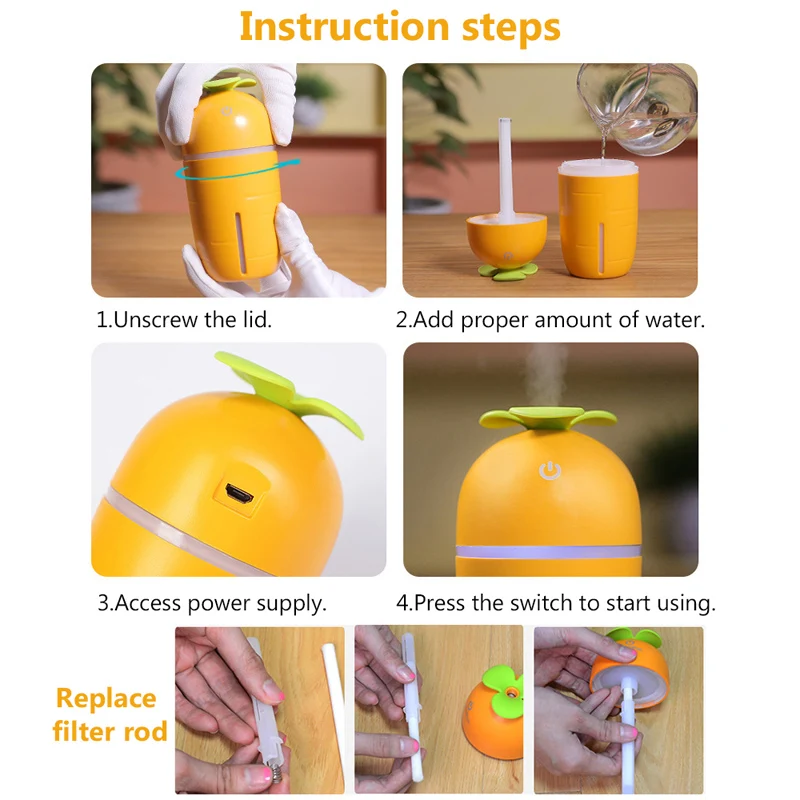 Instruction steps

1.Unscrew the lid.

2.Add proper amount of water.

3.Access power supply.

4.Press the switch to start using.

Replace filter rod