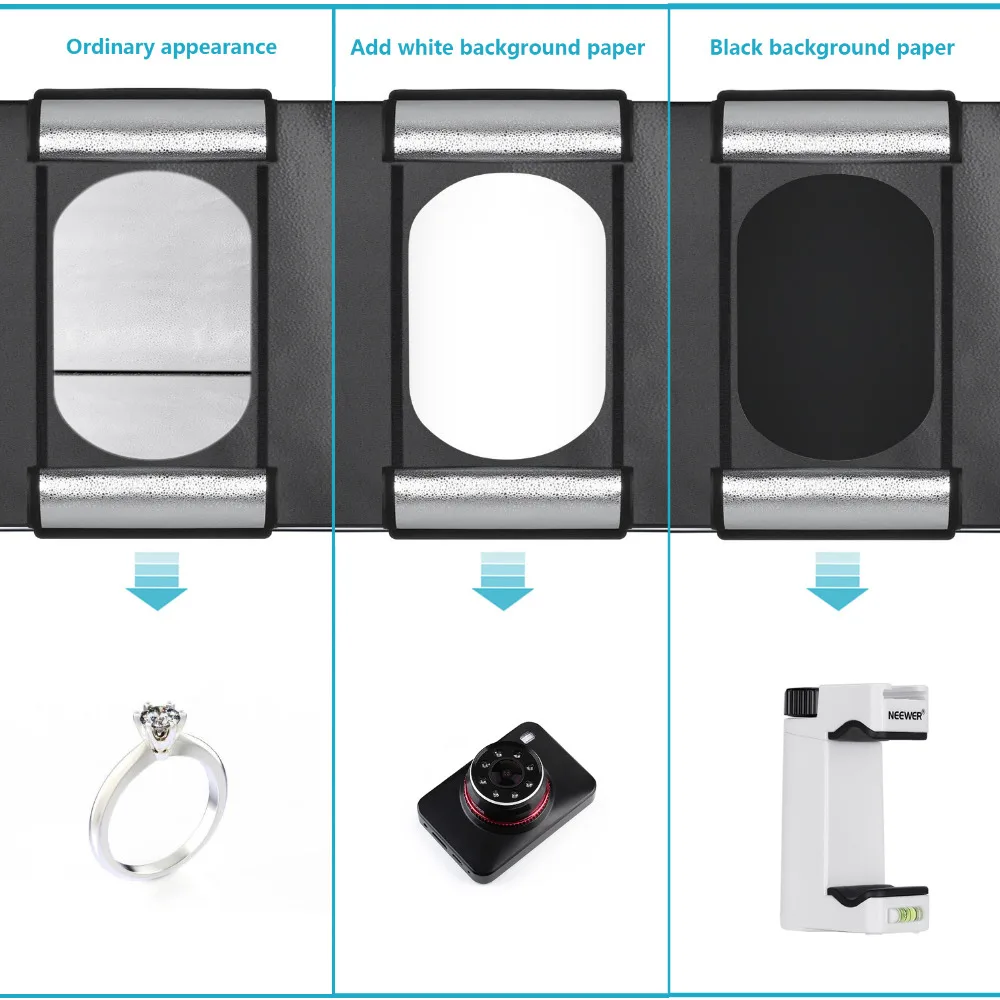 Ordinary appearance

Add white background paper

Black background paper

NEEWER®