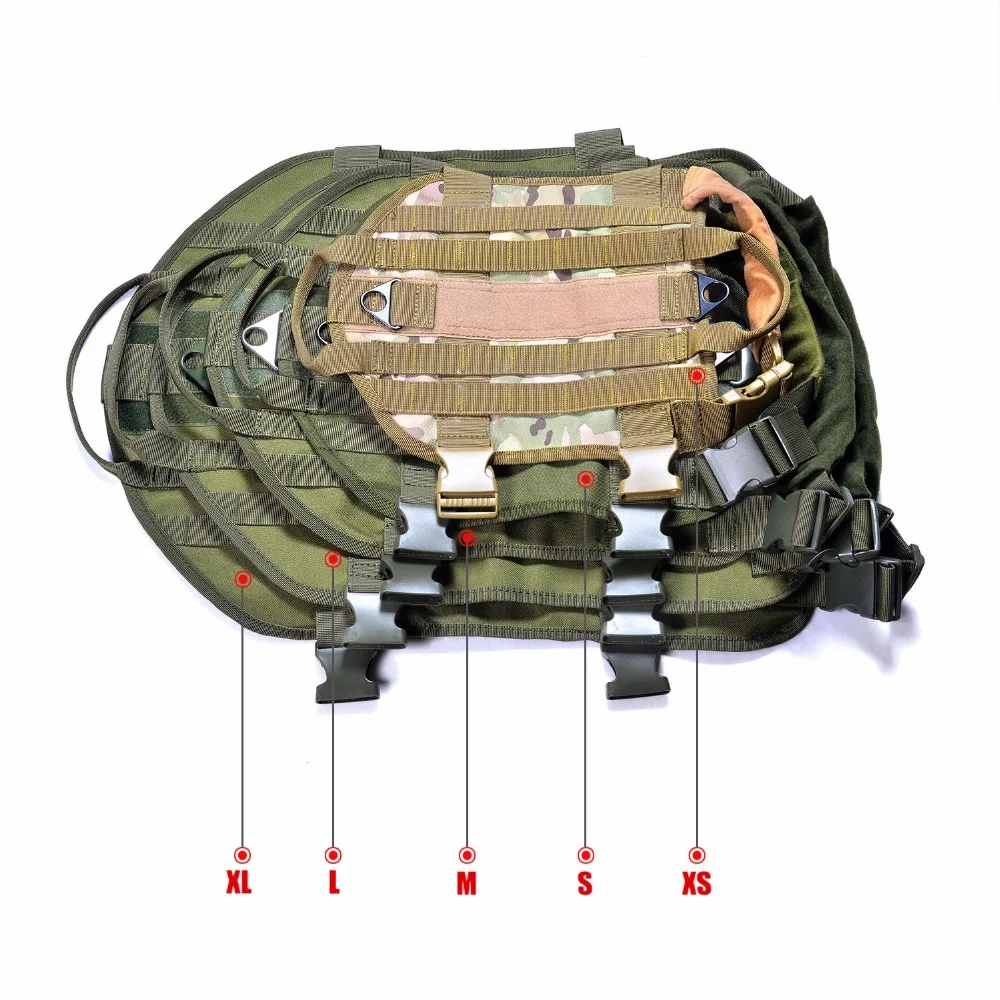 XL L M S XS