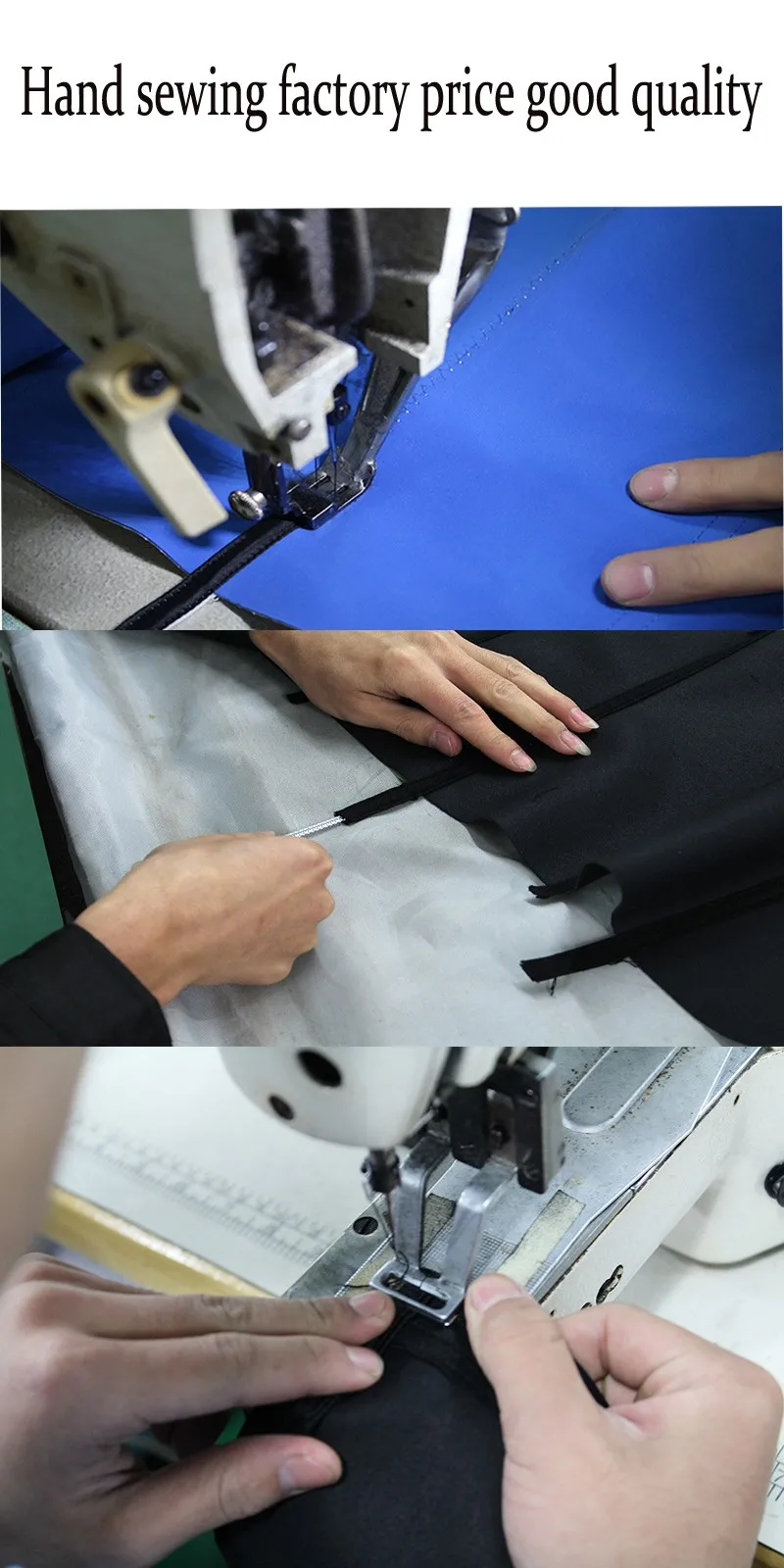 Hand sewing factory price good quality