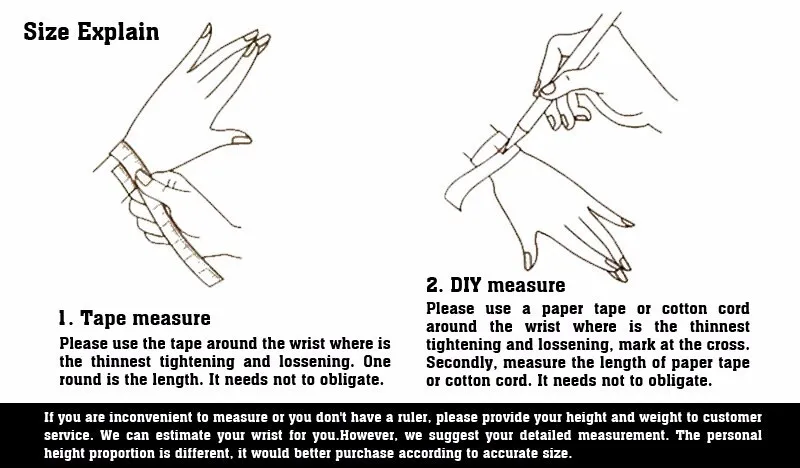 Size Explain

1. Tape measure

Please use the tape around the wrist where is the thinnest tightening and lossening. One round is the length. It needs not to obligate.

2. DIY measure

Please use a paper tape or cotton cord around the wrist where is the thinnest tightening and lossening, mark at the cross. Secondly, measure the length of paper tape or cotton cord. It needs not to obligate.

If you are inconvenient to measure or you don't have a ruler, please provide your height and weight to customer service. We can estimate your wrist for you.However, we suggest your detailed measurement. The personal height proportion is different, it would better purchase according to accurate size.