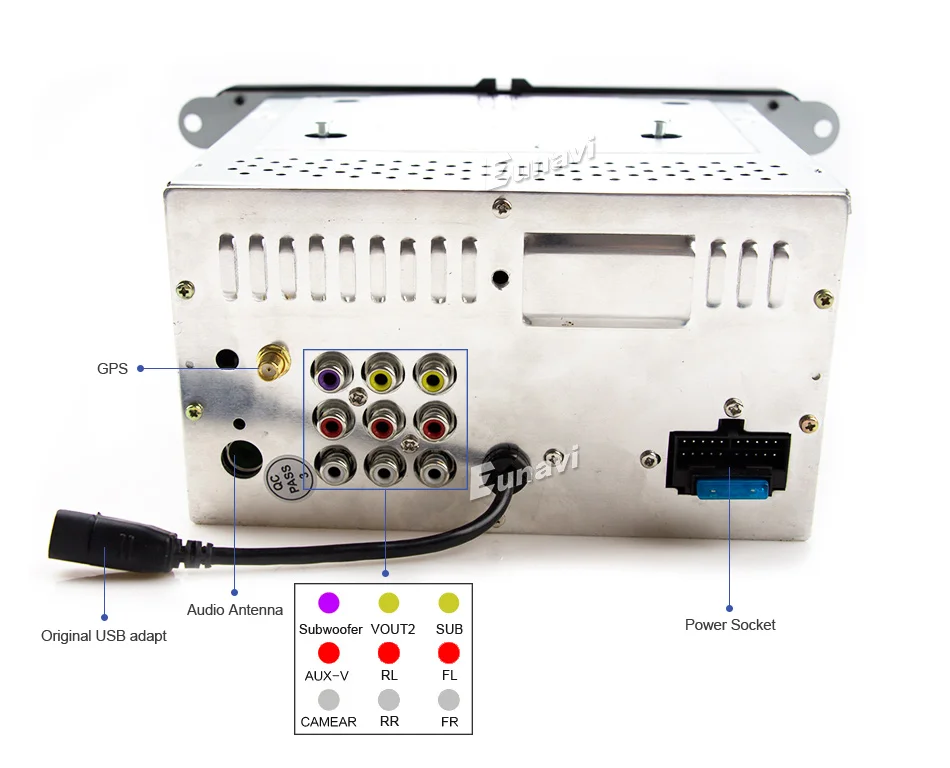 Eunavi

GPS

QC PASS 3

Eunavi

Audio Antenna

Original USB adapt

| Subwoofer | VOUT2 | SUB |
|---|---|---|
| AUX-V | RL | FL |
| CAMEAR | RR | FR |

Power Socket